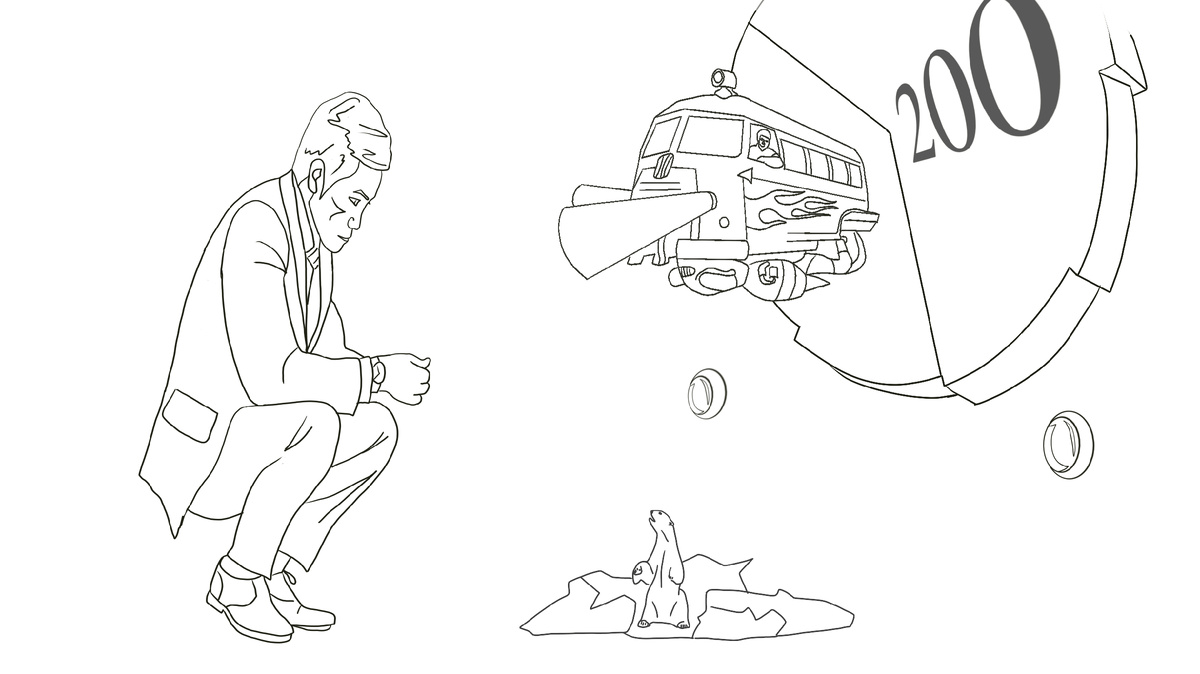 200