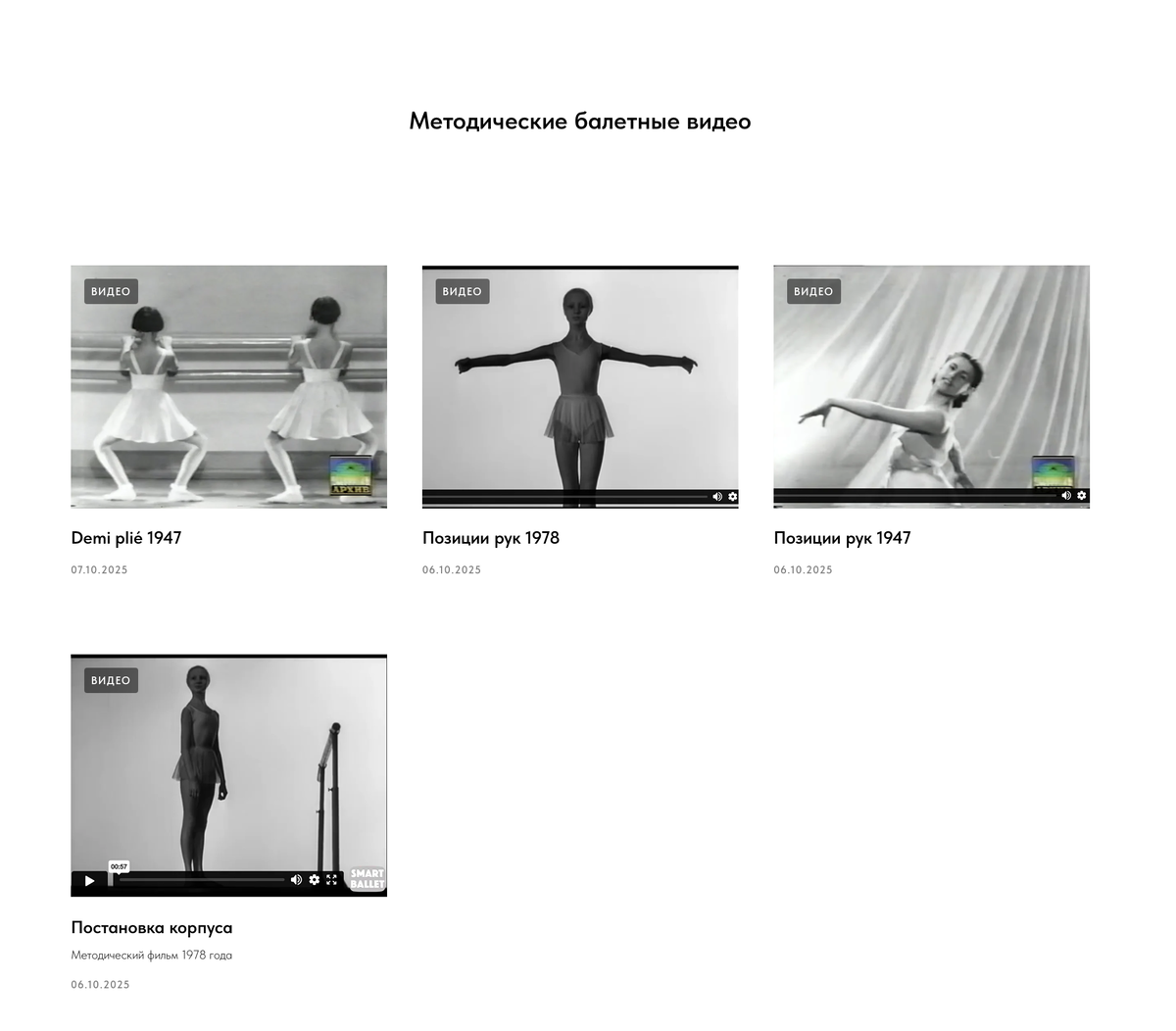 Методические балетные видео

ВИДЕО

АРХИВ

Demi plié 1947

07.10.2025

ВИДЕО

Позиции рук 1978

06.10.2025

ВИДЕО

Позиции рук 1947

06.10.2025

ВИДЕО

00:57

SMART BALLET

Постановка корпуса

Методический фильм 1978 года

06.10.2025