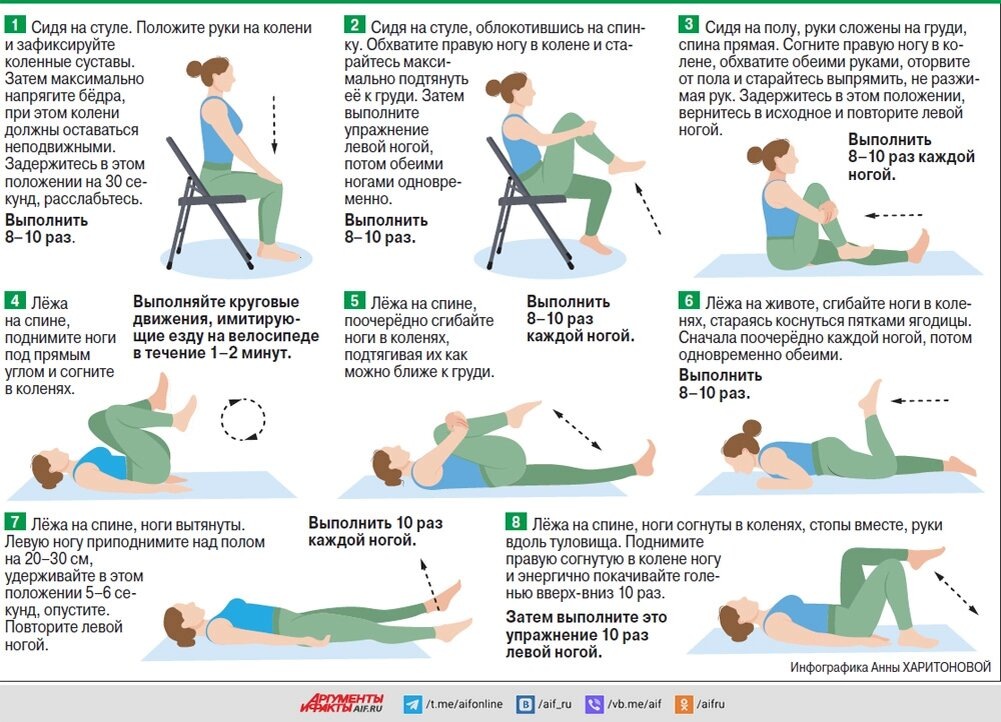 1 Сидя на стуле. Положите руки на колени и зафиксируйте коленные суставы. Затем максимально напрягите бёдра, при этом колени должны оставаться неподвижными. Задержитесь в этом положении на 30 секунд, расслабьтесь.

Выполнить 8–10 раз.

2 Сидя на стуле, облокотившись на спинку. Обхватите правую ногу в колене и старайтесь максимально подтянуть её к груди. Затем выполните упражнение левой ногой, потом обеими ногами одновременно.

Выполнить 8–10 раз.

3 Сидя на полу, руки сложены на груди, спина прямая. Согните правую ногу в колене, обхватите обеими руками, оторвите от пола и старайтесь выпрямить, не разжимая рук. Задержитесь в этом положении, вернитесь в исходное и повторите левой ногой.

Выполнить 8–10 раз каждой ногой.

4 Лёжа на спине, поднимите ноги под прямым углом и согните в коленях.

Выполняйте круговые движения, имитирующие езду на велосипеде в течение 1–2 минут.

5 Лёжа на спине, поочерёдно сгибайте ноги в коленях, подтягивая их как можно ближе к груди.

Выполнить 8–10 раз каждой ногой.

6 Лёжа на животе, сгибайте ноги в коленях, стараясь коснуться пятками ягодицы. Сначала поочерёдно каждой ногой, потом одновременно обеими.

Выполнить 8–10 раз.

7 Лёжа на спине, ноги вытянуты. Левую ногу приподнимите над полом на 20–30 см, удерживайте в этом положении 5–6 секунд, опустите. Повторите левой ногой.

Выполнить 10 раз каждой ногой.

8 Лёжа на спине, ноги согнуты в коленях, стопы вместе, руки вдоль туловища. Поднимите правую согнутую в колене ногу и энергично покачивайте голенью вверх-вниз 10 раз.

Затем выполните это упражнение 10 раз левой ногой.

Инфографика Анны ХАРИТОНОВОЙ

АРГУМЕНТЫ И ФАКТЫ AIF.RU /t.me/aifonline /aif_ru /vb.me/aif /aifru