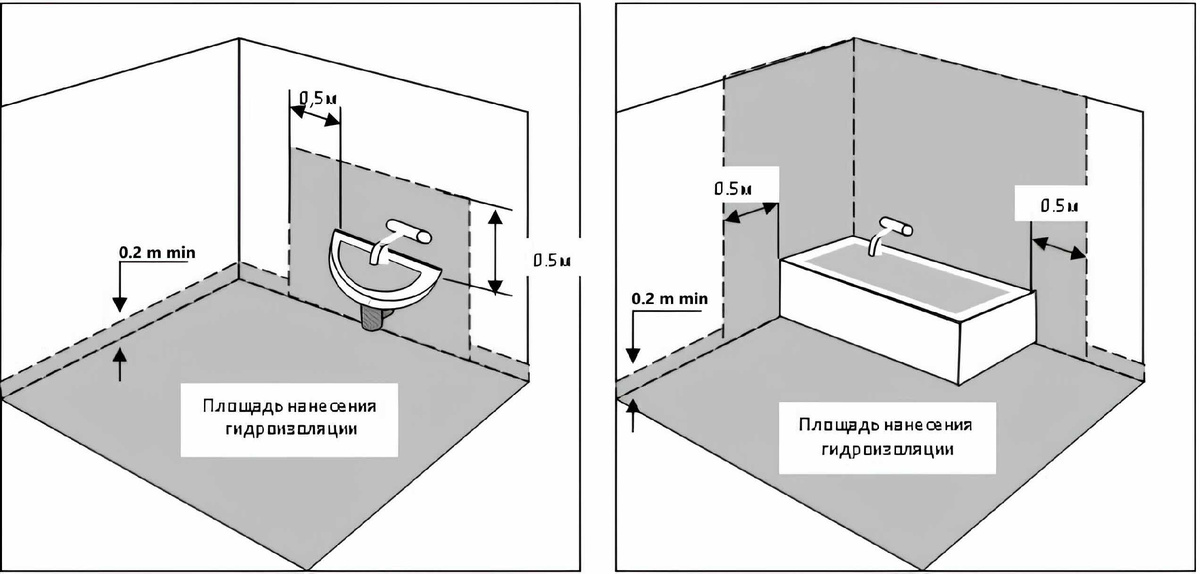 0,5м

0.5м

0.2 m min

Площадь нанесения гидроизоляции

0.5м

0.5м

0.2 m min

Площадь нанесения гидроизоляции