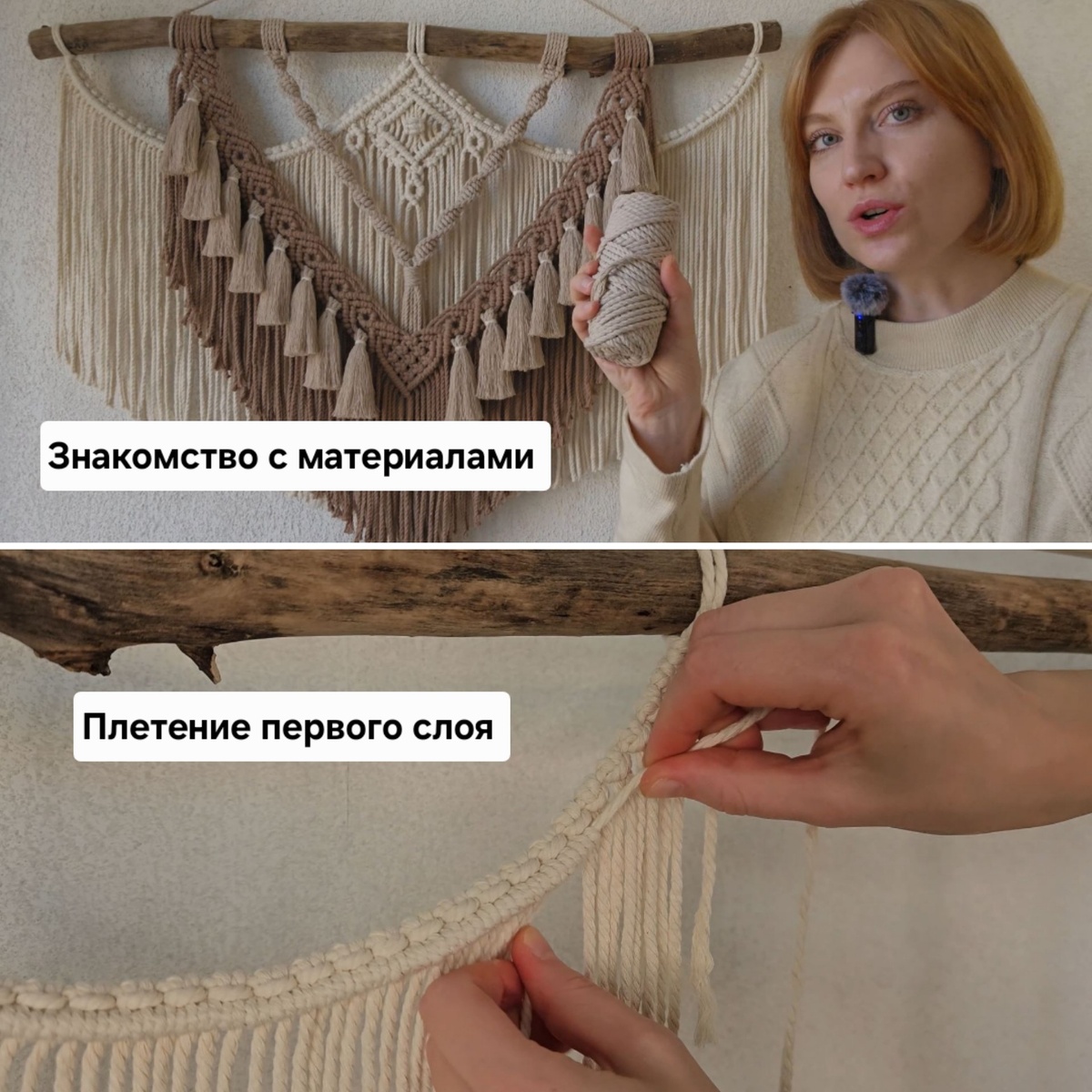 Знакомство с материалами

Плетение первого слоя