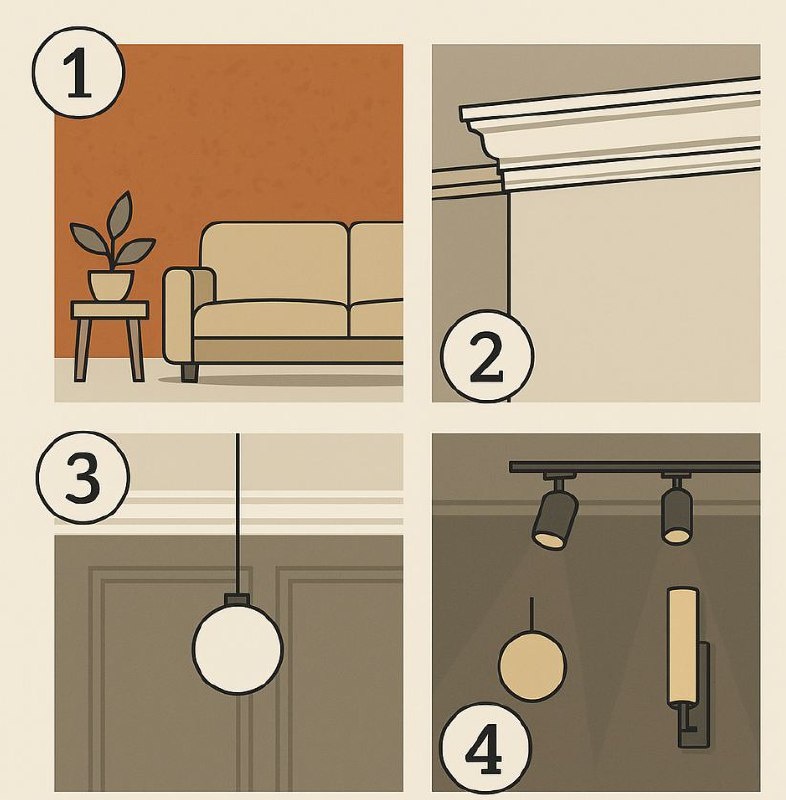 1

2

3

4