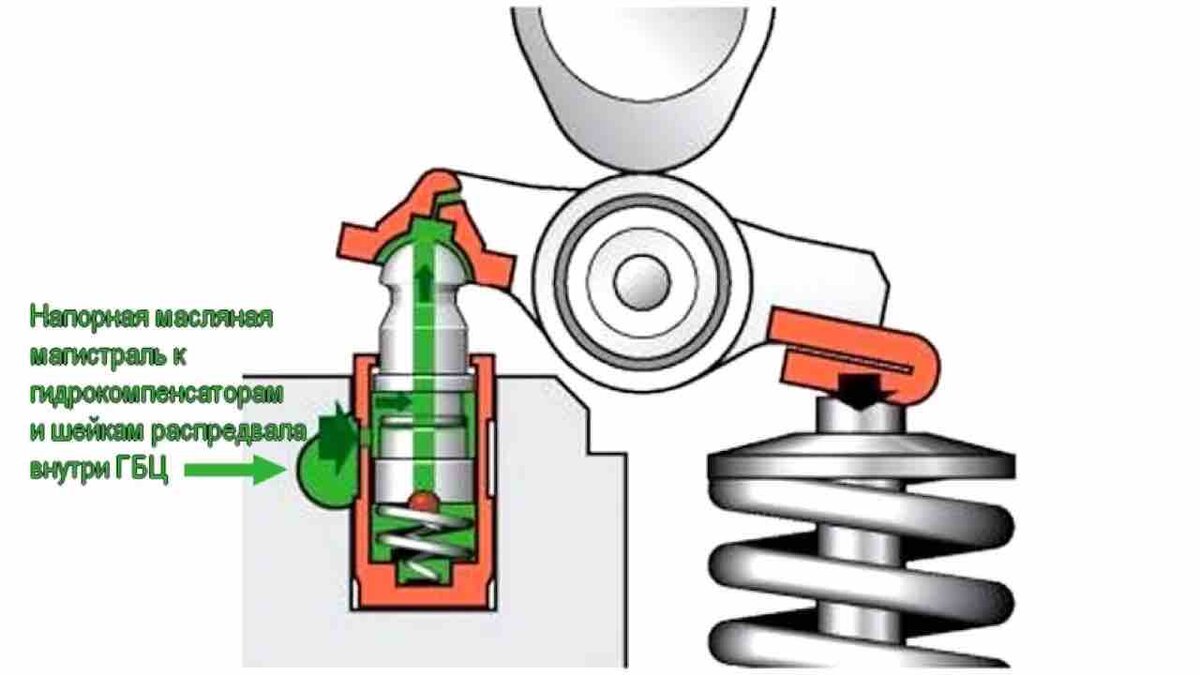 Напорная масляная магистраль к гидрокомпенсаторам и шейкам распредвала внутри ГБЦ