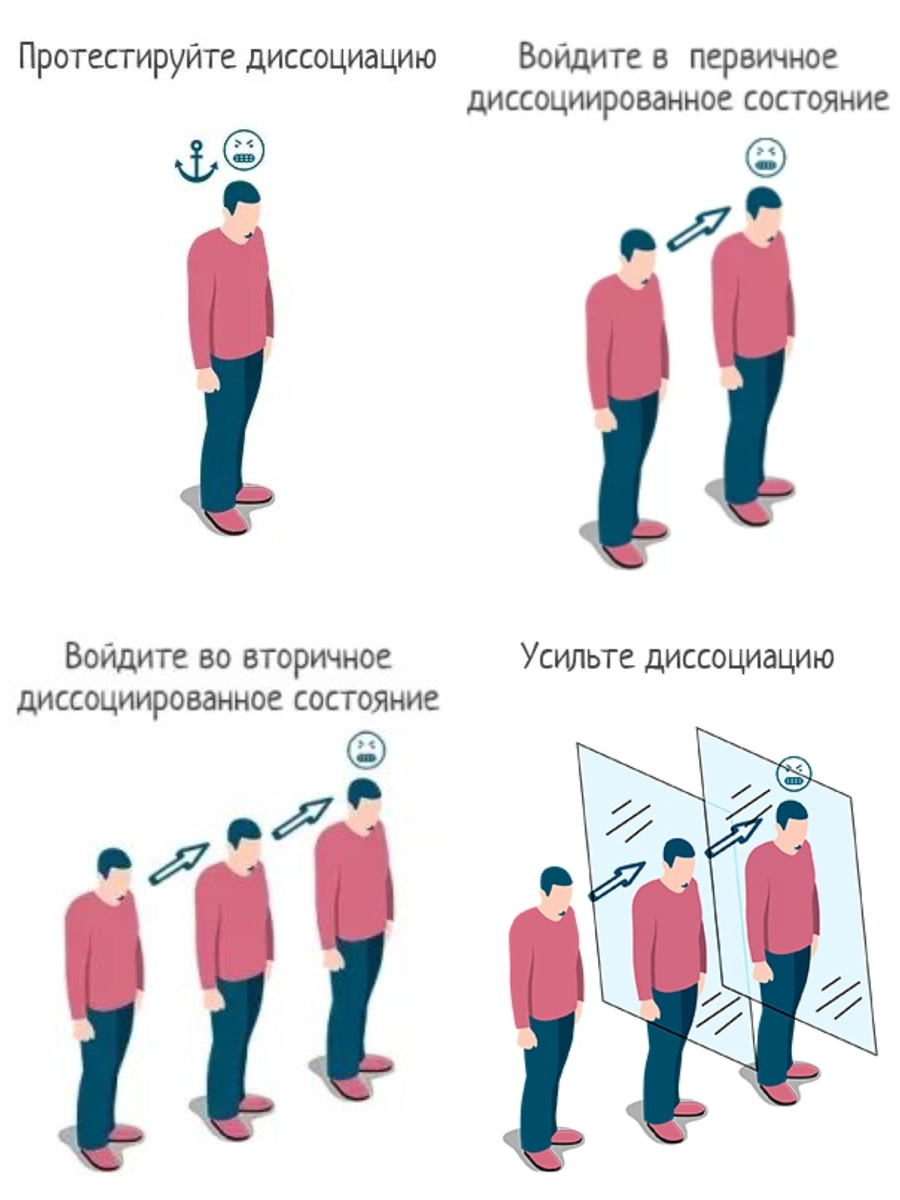 Протестируйте диссоциацию

Войдите в первичное диссоциированное состояние

Войдите во вторичное диссоциированное состояние

Усильте диссоциацию