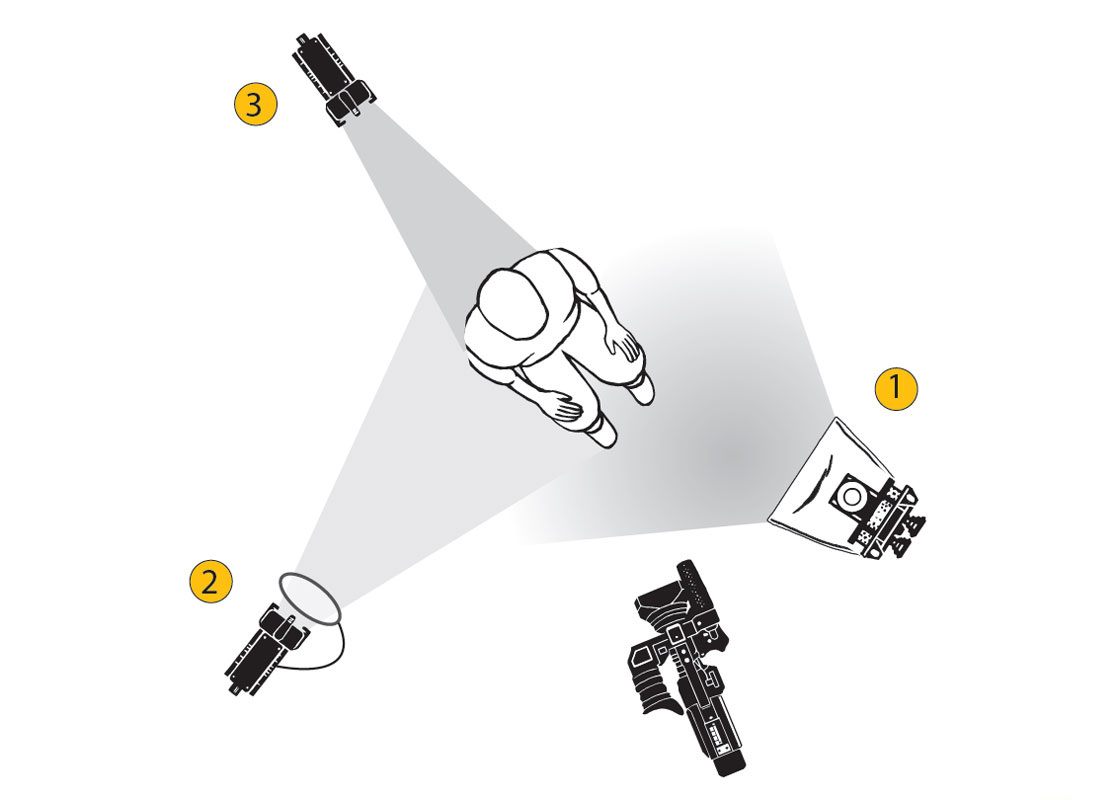 3

1

2