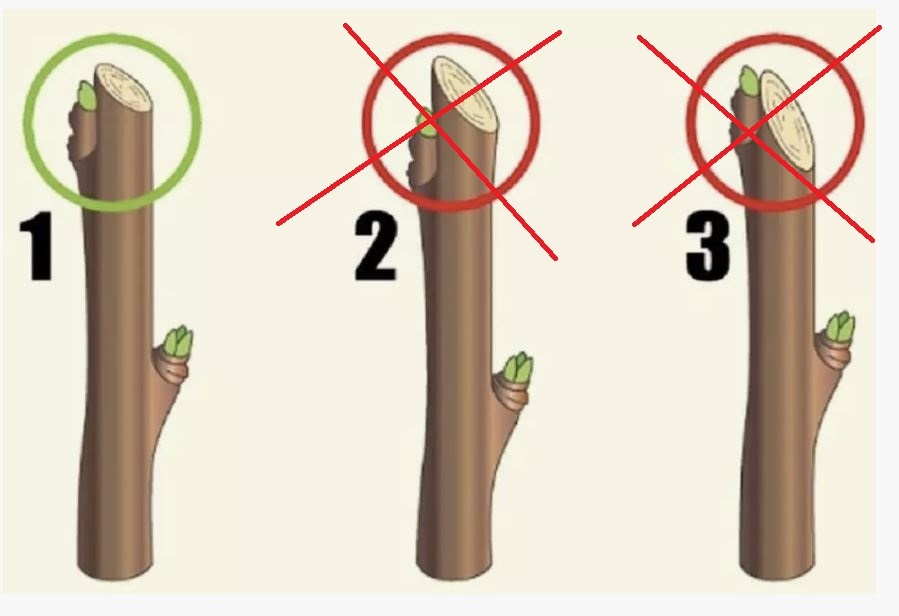 1

2

3