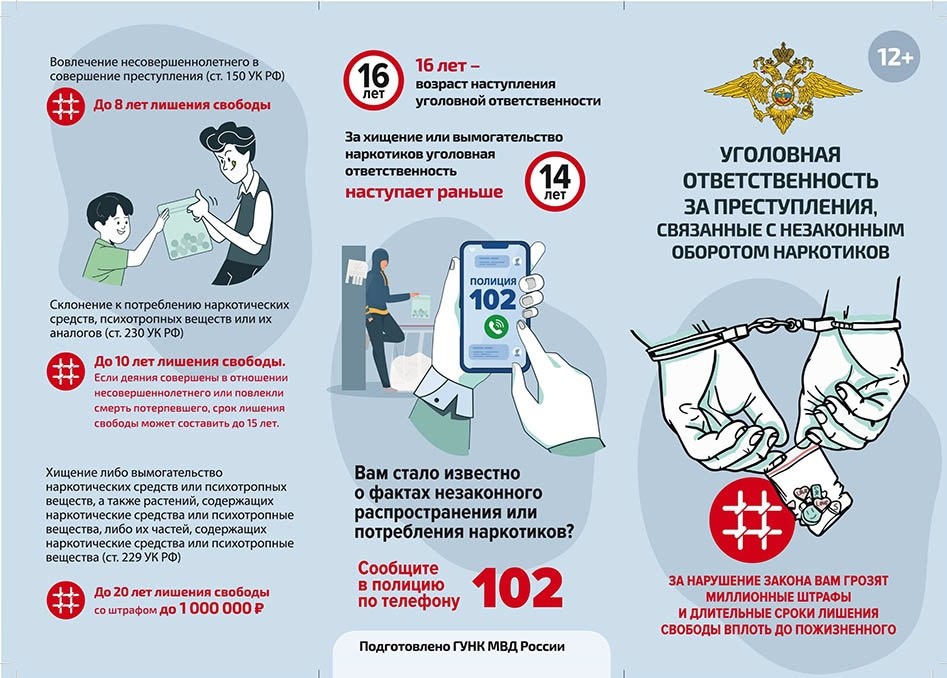 Вовлечение несовершеннолетнего в совершение преступления (ст. 150 УК РФ)

До 8 лет лишения свободы

Склонение к потреблению наркотических средств, психотропных веществ или их аналогов (ст. 230 УК РФ)

До 10 лет лишения свободы. Если деяния совершены в отношении несовершеннолетнего или повлекли смерть потерпевшего, срок лишения свободы может составить до 15 лет.

Хищение либо вымогательство наркотических средств или психотропных веществ, а также растений, содержащих наркотические средства или психотропные вещества, либо их частей, содержащих наркотические средства или психотропные вещества (ст. 229 УК РФ)

До 20 лет лишения свободы со штрафом до 1 000 000 ₽

16 лет

16 лет – возраст наступления уголовной ответственности

За хищение или вымогательство наркотиков уголовная ответственность наступает раньше

14 лет

ПОЛИЦИЯ 102

Вам стало известно о фактах незаконного распространения или потребления наркотиков?

Сообщите в полицию по телефону 102

Подготовлено ГУНК МВД России

12+

УГОЛОВНАЯ ОТВЕТСТВЕННОСТЬ ЗА ПРЕСТУПЛЕНИЯ, СВЯЗАННЫЕ С НЕЗАКОННЫМ ОБОРОТОМ НАРКОТИКОВ

ЗА НАРУШЕНИЕ ЗАКОНА ВАМ ГРОЗЯТ МИЛЛИОННЫЕ ШТРАФЫ И ДЛИТЕЛЬНЫЕ СРОКИ ЛИШЕНИЯ СВОБОДЫ ВПЛОТЬ ДО ПОЖИЗНЕННОГО