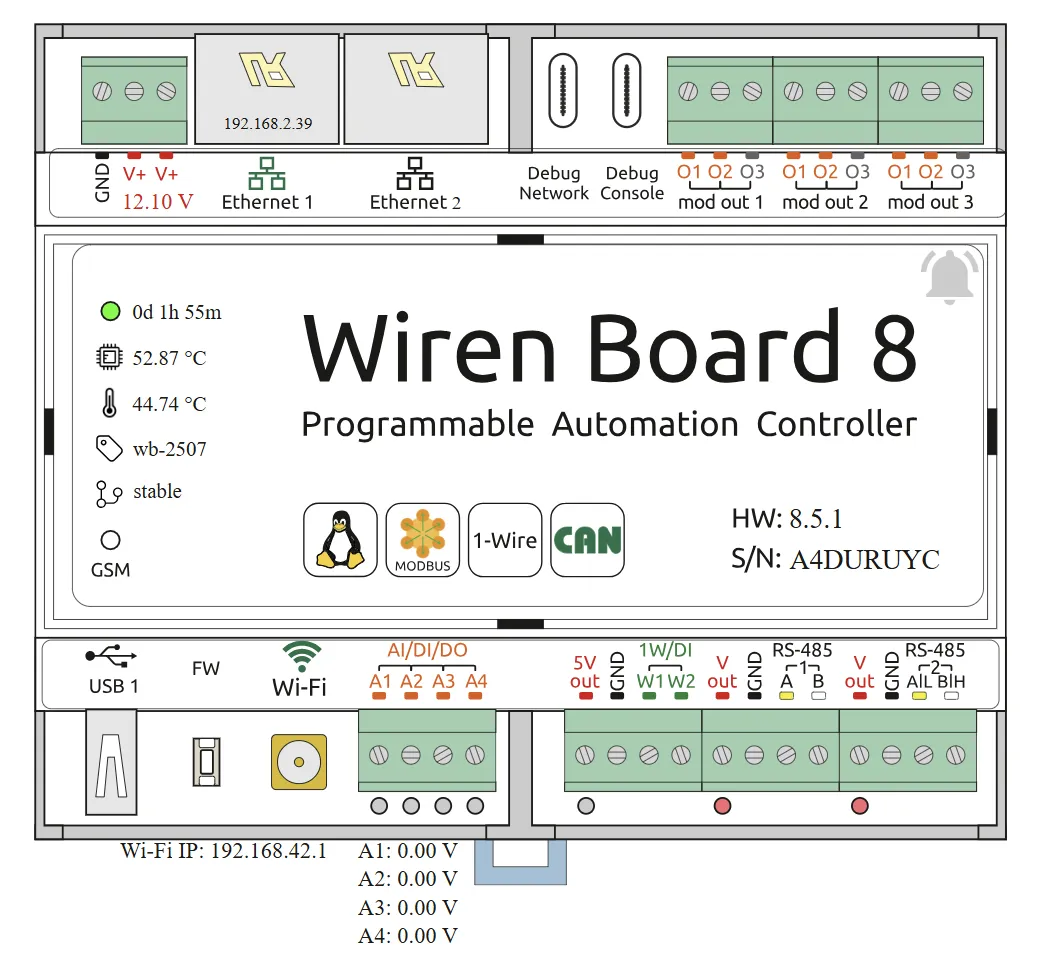 192.168.2.39

GND V+ V+
12.10 V
Ethernet 1
Ethernet 2
Debug Network
Debug Console
O1 O2 O3
mod out 1
O1 O2 O3
mod out 2
O1 O2 O3
mod out 3

0d 1h 55m
52.87 °C
44.74 °C
wb-2507
stable
GSM

Wiren Board 8
Programmable Automation Controller

MODBUS
1-Wire
CAN

HW: 8.5.1
S/N: A4DURUYC

USB 1
FW
Wi-Fi
AI/DI/DO
A1 A2 A3 A4
5V out
GND
1W/DI
W1 W2
V out
GND
RS-485
1
A B
V out
GND
RS-485
2
A|L B|H

Wi-Fi IP: 192.168.42.1
A1: 0.00 V
A2: 0.00 V
A3: 0.00 V
A4: 0.00 V