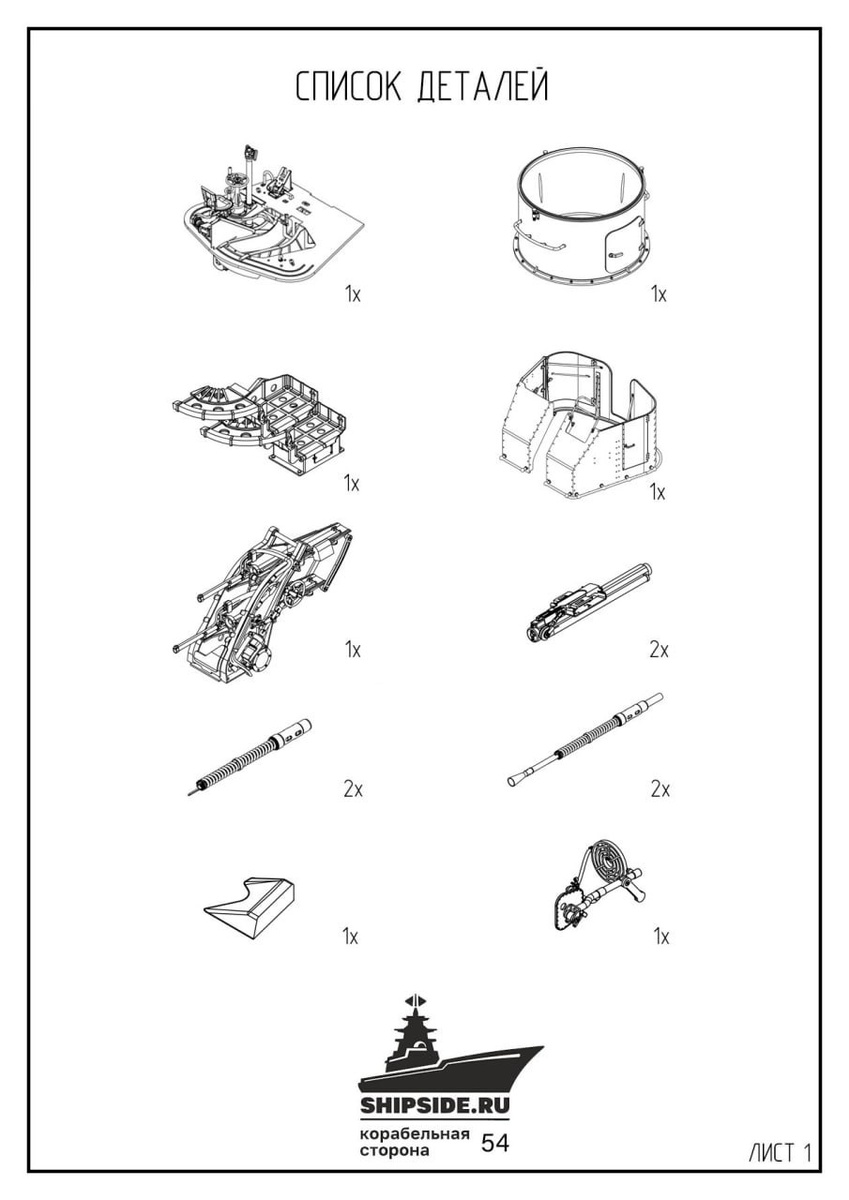 СПИСОК ДЕТАЛЕЙ

1x

1x

1x

1x

1x

2x

2x

2x

1x

1x

SHIPSIDE.RU

корабельная сторона

54

ЛИСТ 1