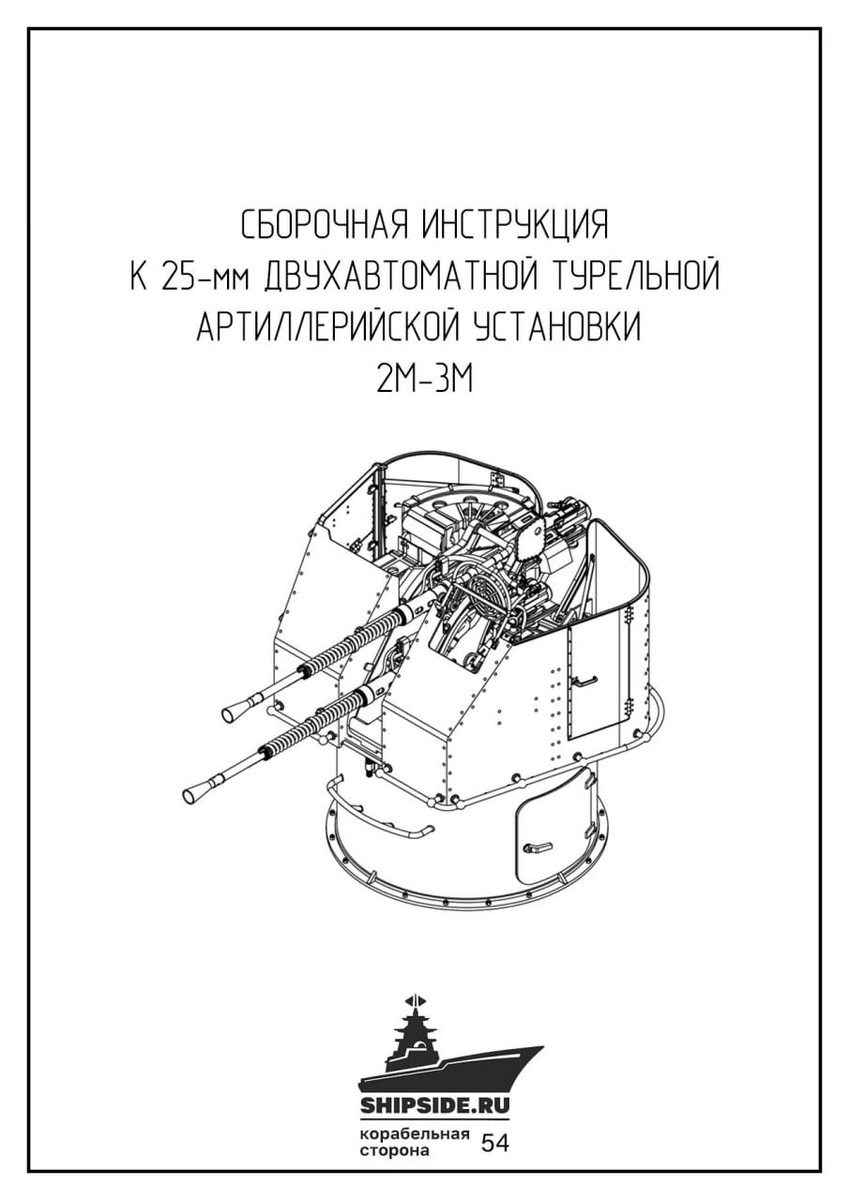 СБОРОЧНАЯ ИНСТРУКЦИЯ
К 25-мм ДВУХАВТОМАТНОЙ ТУРЕЛЬНОЙ
АРТИЛЛЕРИЙСКОЙ УСТАНОВКИ
2М-3М

SHIPSIDE.RU
корабельная сторона

54