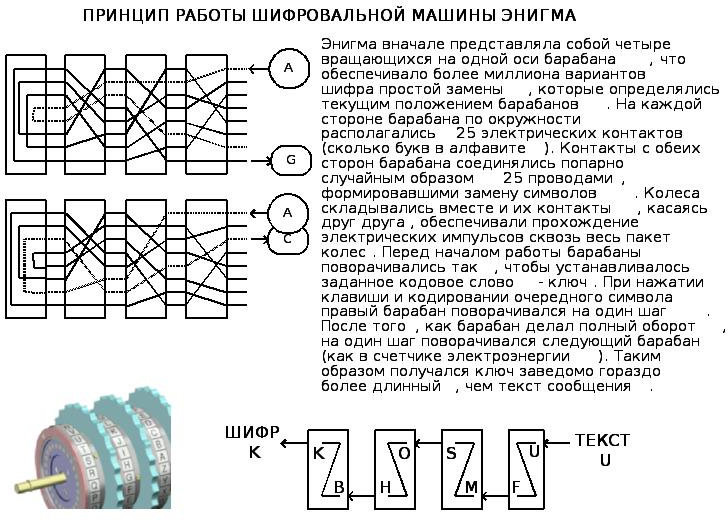 ПРИНЦИП РАБОТЫ ШИФРОВАЛЬНОЙ МАШИНЫ ЭНИГМА

A

G

A

C

Энигма вначале представляла собой четыре вращающихся на одной оси барабана , что обеспечивало более миллиона вариантов шифра простой замены , которые определялись текущим положением барабанов . На каждой стороне барабана по окружности располагались 25 электрических контактов (сколько букв в алфавите ). Контакты с обеих сторон барабана соединялись попарно случайным образом 25 проводами , формировавшими замену символов . Колеса складывались вместе и их контакты , касаясь друг друга , обеспечивали прохождение электрических импульсов сквозь весь пакет колес . Перед началом работы барабаны поворачивались так , чтобы устанавливалось заданное кодовое слово - ключ . При нажатии клавиши и кодировании очередного символа правый барабан поворачивался на один шаг . После того , как барабан делал полный оборот , на один шаг поворачивался следующий барабан (как в счетчике электроэнергии ). Таким образом получался ключ заведомо гораздо более длинный , чем текст сообщения .

ШИФР
K

K
B

O
H

S
M

U
F

ТЕКСТ
U