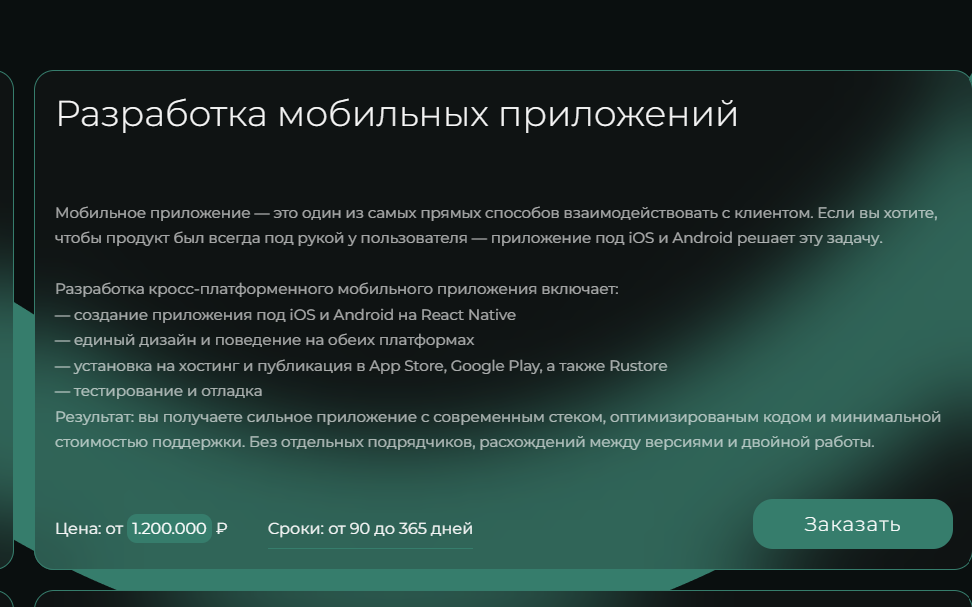 Разработка мобильных приложений

Мобильное приложение — это один из самых прямых способов взаимодействовать с клиентом. Если вы хотите, чтобы продукт был всегда под рукой у пользователя — приложение под iOS и Android решает эту задачу.

Разработка кросс-платформенного мобильного приложения включает:
— создание приложения под iOS и Android на React Native
— единый дизайн и поведение на обеих платформах
— установка на хостинг и публикация в App Store, Google Play, а также Rustore
— тестирование и отладка
Результат: вы получаете сильное приложение с современным стеком, оптимизированым кодом и минимальной стоимостью поддержки. Без отдельных подрядчиков, расхождений между версиями и двойной работы.

Цена: от 1.200.000 ₽

Сроки: от 90 до 365 дней

Заказать