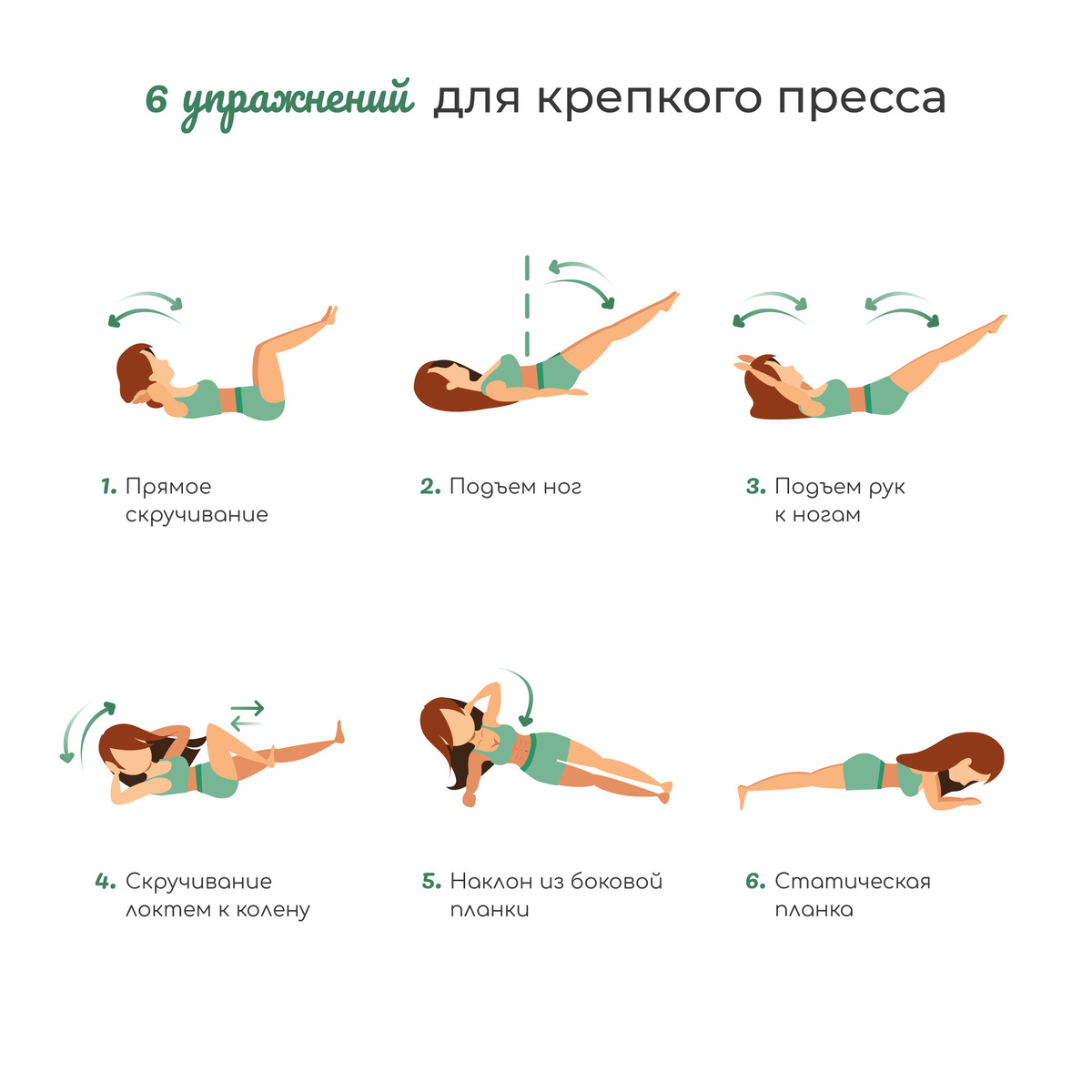 6 упражнений для крепкого пресса

1. Прямое скручивание

2. Подъем ног

3. Подъем рук к ногам

4. Скручивание локтем к колену

5. Наклон из боковой планки

6. Статическая планка