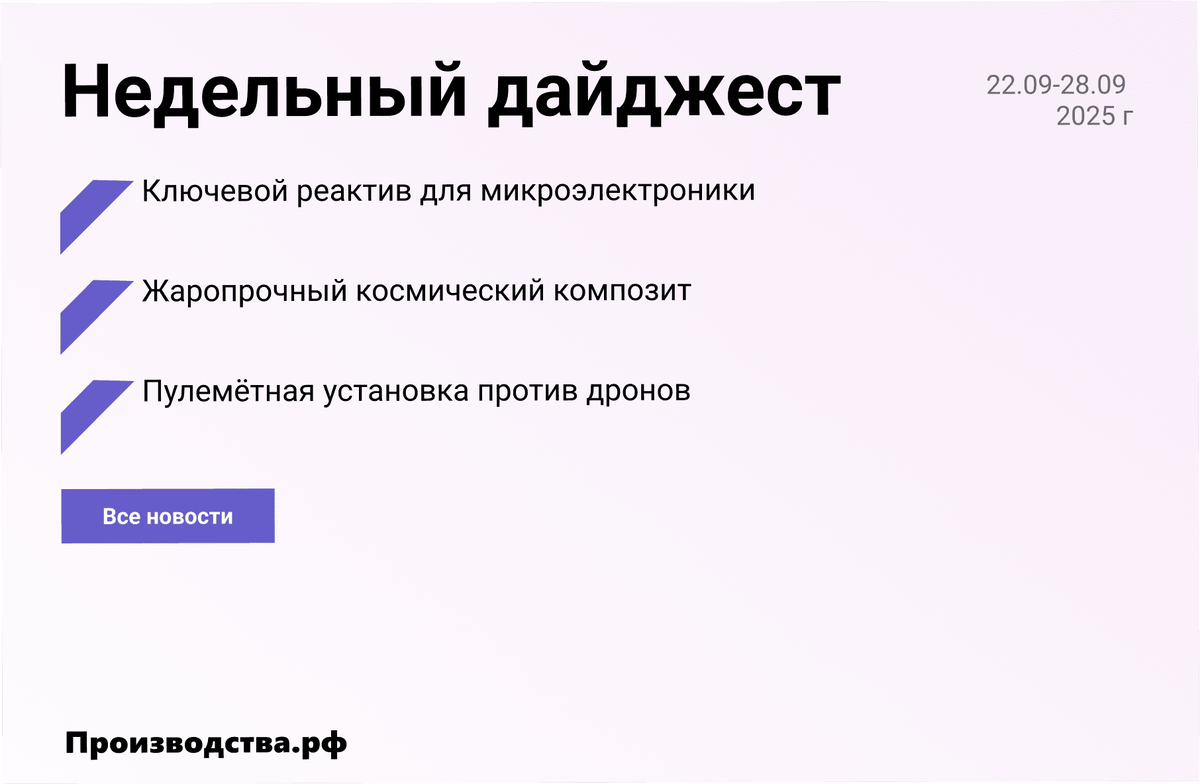 Недельный дайджест

22.09-28.09
2025 г

Ключевой реактив для микроэлектроники

Жаропрочный космический композит

Пулемётная установка против дронов

Все новости

Производства.рф