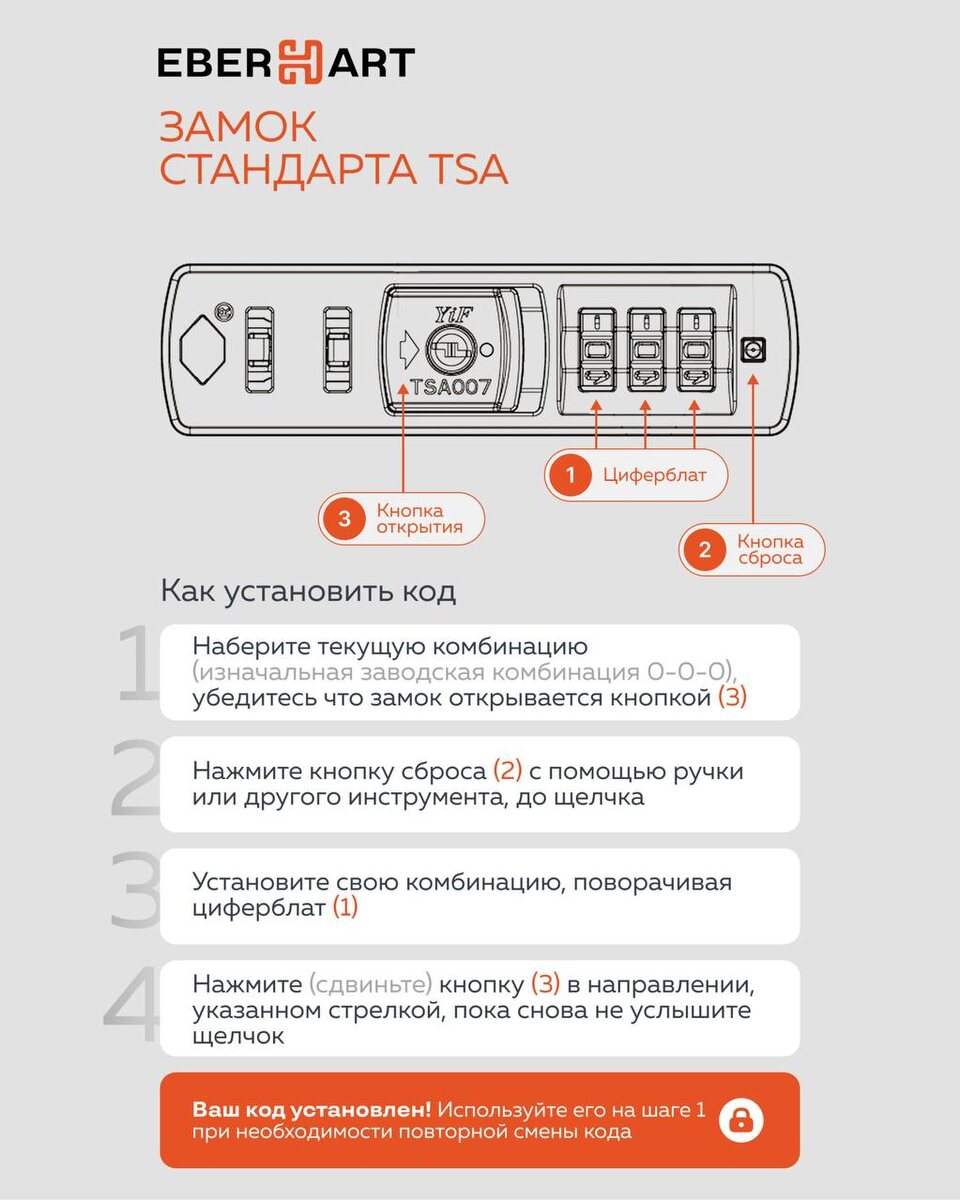 EBERHART

ЗАМОК СТАНДАРТА TSA

YiF
TSA007

1 Циферблат

3 Кнопка открытия

2 Кнопка сброса

Как установить код

1 Наберите текущую комбинацию (изначальная заводская комбинация 0-0-0), убедитесь что замок открывается кнопкой (3)

2 Нажмите кнопку сброса (2) с помощью ручки или другого инструмента, до щелчка

3 Установите свою комбинацию, поворачивая циферблат (1)

4 Нажмите (сдвиньте) кнопку (3) в направлении, указанном стрелкой, пока снова не услышите щелчок

Ваш код установлен! Используйте его на шаге 1 при необходимости повторной смены кода