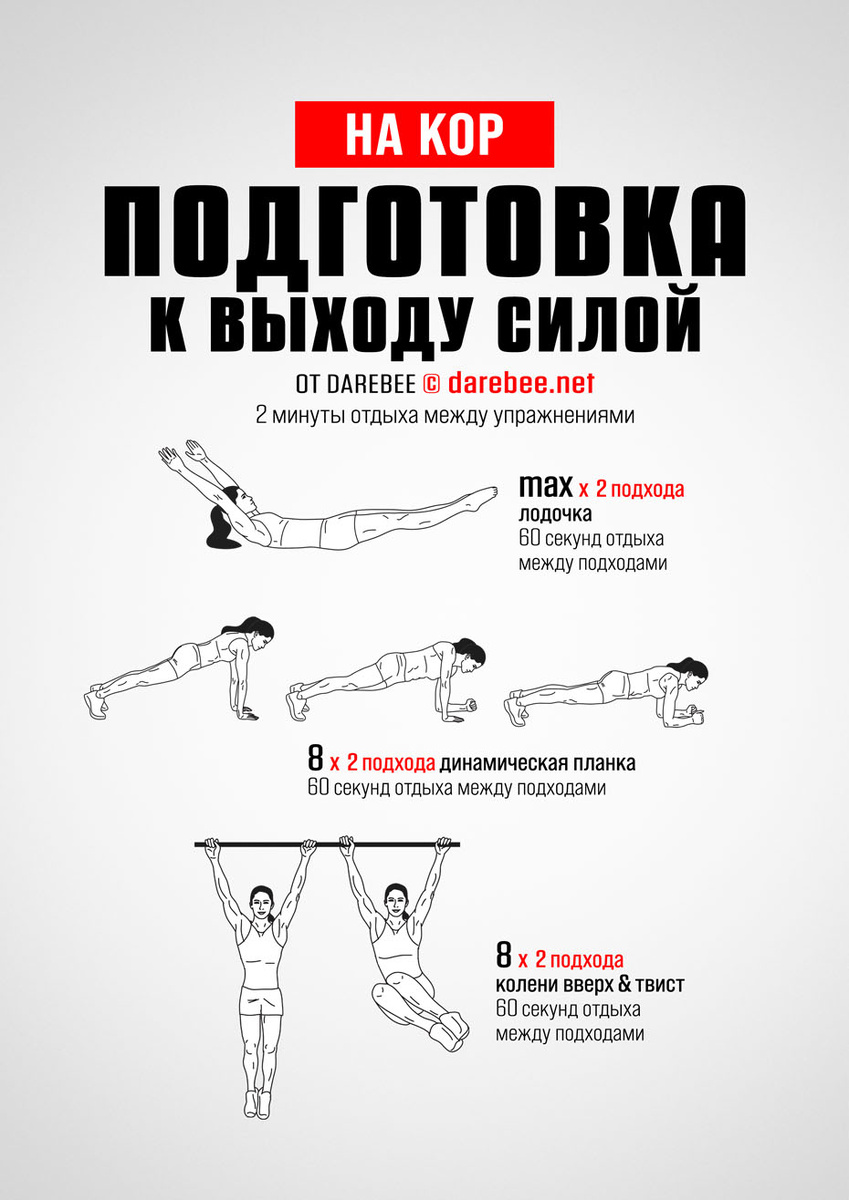 НА КОР
ПОДГОТОВКА К ВЫХОДУ СИЛОЙ
ОТ DAREBEE © darebee.net
2 минуты отдыха между упражнениями

max x 2 подхода
лодочка
60 секунд отдыха между подходами

8 x 2 подхода динамическая планка
60 секунд отдыха между подходами

8 x 2 подхода
колени вверх & твист
60 секунд отдыха между подходами