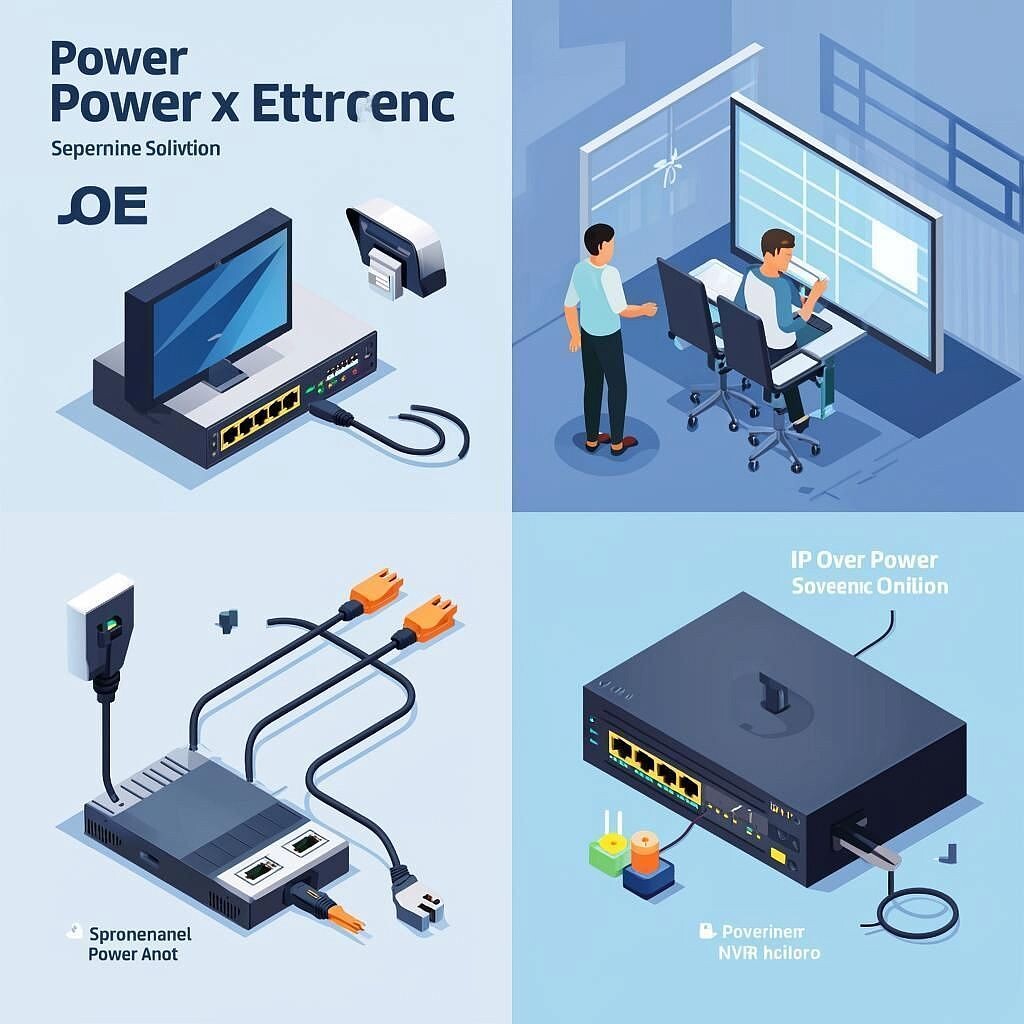 Power
Power x Ettrcenc

Sepernine Solivtion

OE

IP Over Power
Soveenic Onilion

Spronenanel
Power Anot

Poverinerr
NVIR hciloro