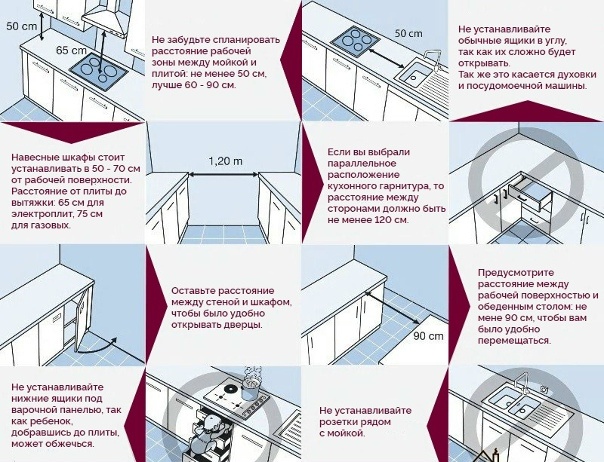 50 cm

65 cm

Не забудьте спланировать расстояние рабочей зоны между мойкой и плитой: не менее 50 см, лучше 60 - 90 см.

50 cm

Не устанавливайте обычные ящики в углу, так как их сложно будет открывать. Так же это касается духовки и посудомоечной машины.

Навесные шкафы стоит устанавливать в 50 - 70 см от рабочей поверхности. Расстояние от плиты до вытяжки: 65 см для электроплит, 75 см для газовых.

1,20 m

Если вы выбрали параллельное расположение кухонного гарнитура, то расстояние между сторонами должно быть не менее 120 см.

Оставьте расстояние между стеной и шкафом, чтобы было удобно открывать дверцы.

90 cm

Предусмотрите расстояние между рабочей поверхностью и обеденным столом: не мене 90 см, чтобы вам было удобно перемещаться.

Не устанавливайте нижние ящики под варочной панелью, так как ребенок, добравшись до плиты, может обжечься.

Не устанавливайте розетки рядом с мойкой.