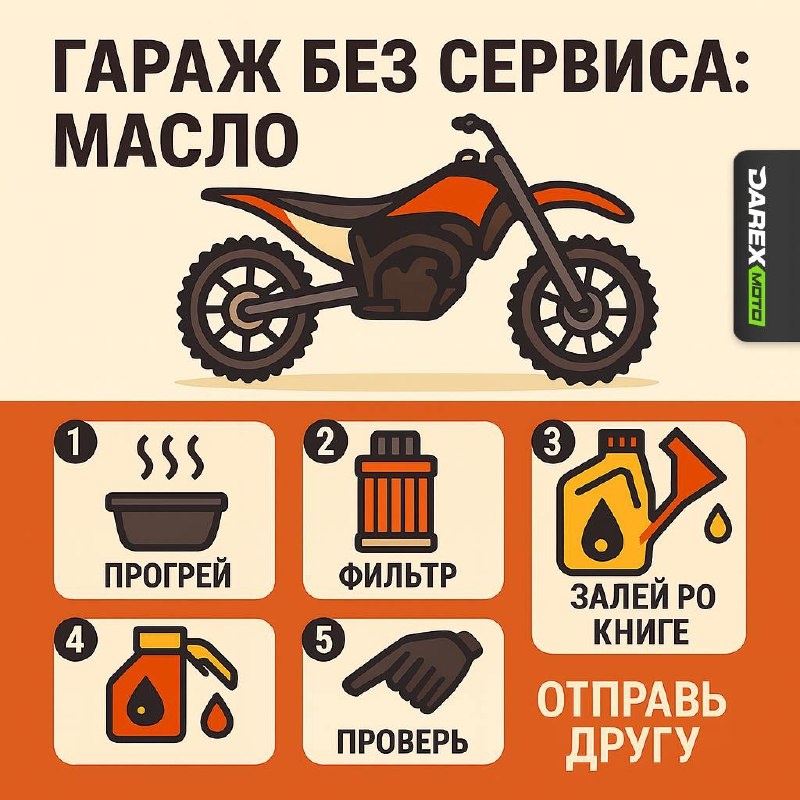 ГАРАЖ БЕЗ СЕРВИСА: МАСЛО

DAREX MOTO

1 ПРОГРЕЙ

2 ФИЛЬТР

3 ЗАЛЕЙ РО КНИГЕ

4

5 ПРОВЕРЬ

ОТПРАВЬ ДРУГУ