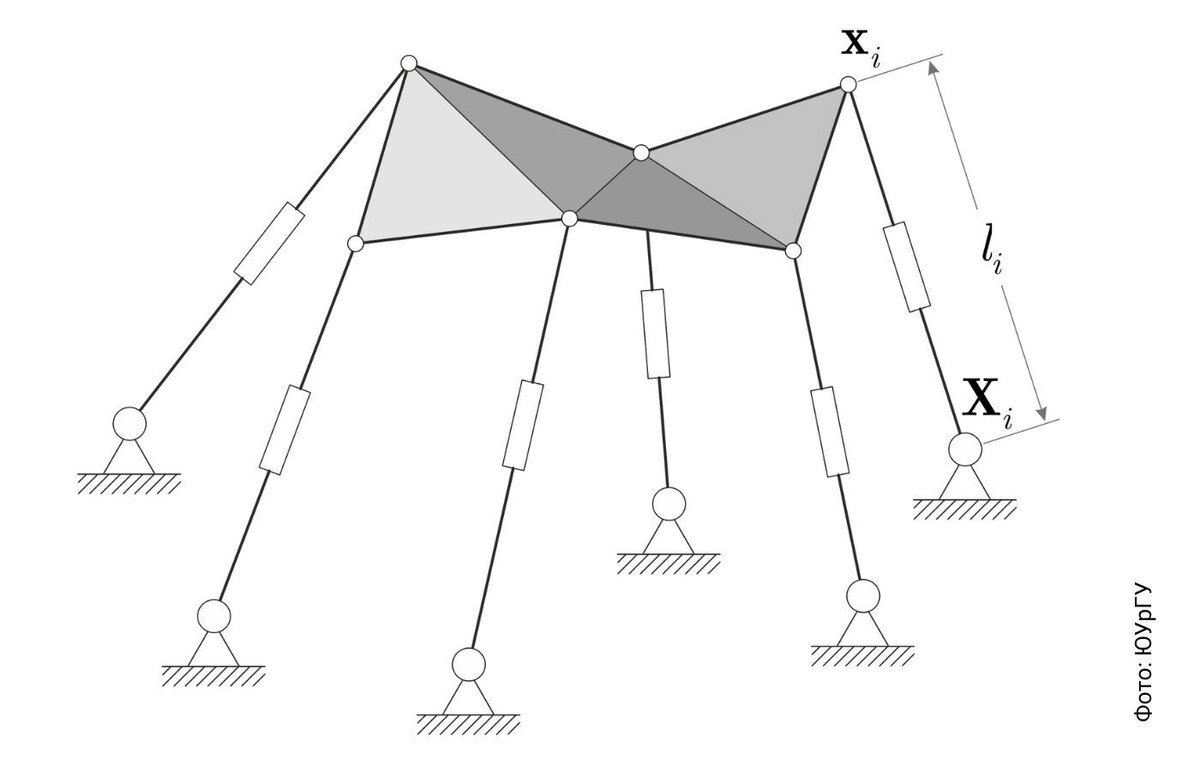 $\mathbf{x}_i$

$l_i$

$\mathbf{X}_i$

Фото: ЮУрГУ