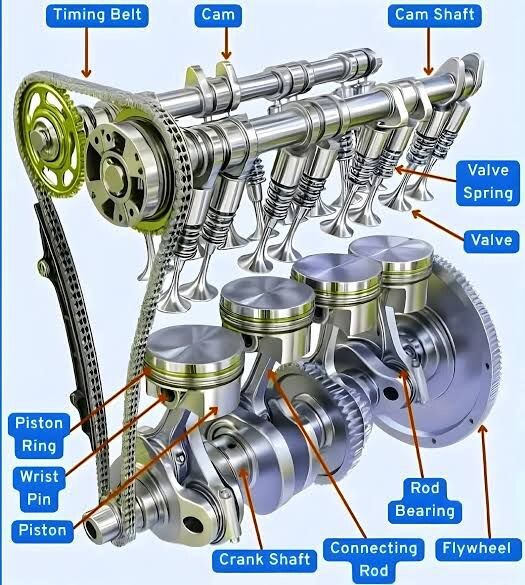 Timing Belt
Cam
Cam Shaft
Valve Spring
Valve
Piston Ring
Wrist Pin
Piston
Crank Shaft
Connecting Rod
Rod Bearing
Flywheel