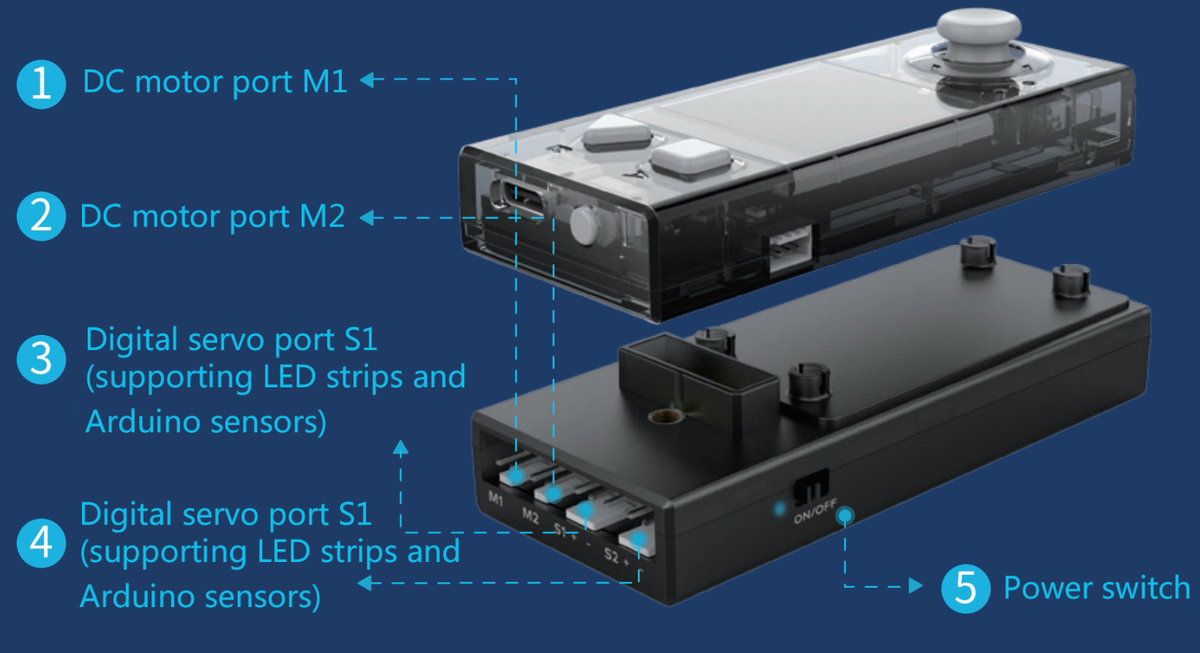 1 DC motor port M1

2 DC motor port M2

3 Digital servo port S1 (supporting LED strips and Arduino sensors)

4 Digital servo port S1 (supporting LED strips and Arduino sensors)

5 Power switch

M1 M2 S1 + - S2 + -

ON/OFF