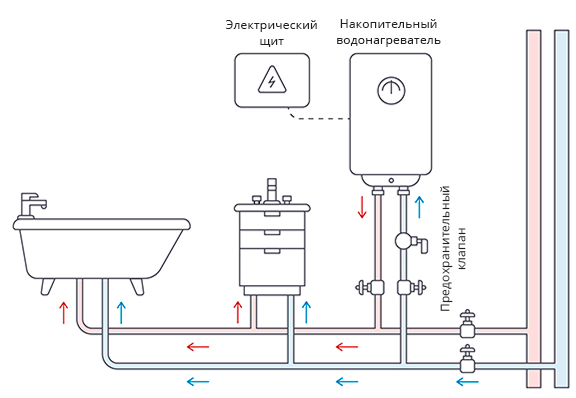 Электрический щит

Накопительный водонагреватель

Предохранительный клапан