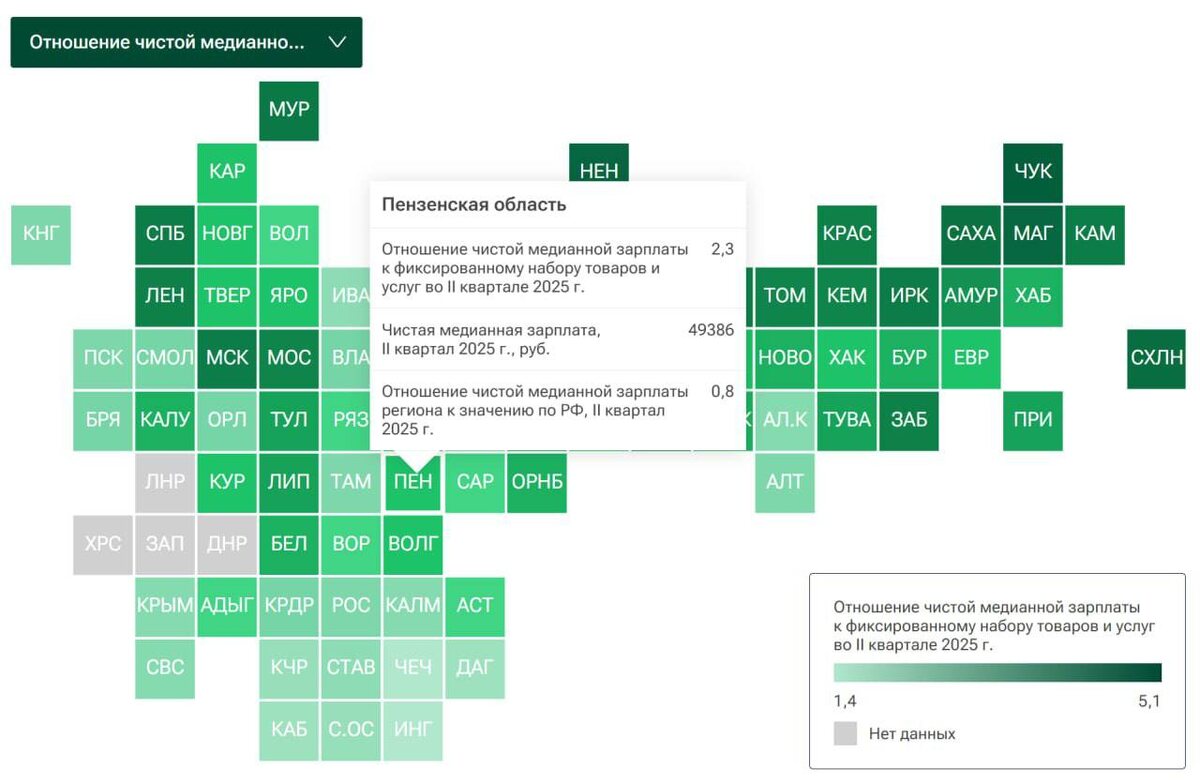 Отношение чистой медианно...

МУР
КАР
НЕН
ЧУК
КНГ
СПБ
НОВГ
ВОЛ
КРАС
САХА
МАГ
КАМ
ЛЕН
ТВЕР
ЯРО
ИВА
ТОМ
КЕМ
ИРК
АМУР
ХАБ
ПСК
СМОЛ
МСК
МОС
ВЛА
НОВО
ХАК
БУР
ЕВР
СХЛН
БРЯ
КАЛУ
ОРЛ
ТУЛ
РЯЗ
АЛ.К
ТУВА
ЗАБ
ПРИ
ЛНР
КУР
ЛИП
ТАМ
ПЕН
САР
ОРНБ
АЛТ
ХРС
ЗАП
ДНР
БЕЛ
ВОР
ВОЛГ
КРЫМ
АДЫГ
КРДР
РОС
КАЛМ
АСТ
СВС
КЧР
СТАВ
ЧЕЧ
ДАГ
КАБ
С.ОС
ИНГ

Пензенская область

Отношение чистой медианной зарплаты к фиксированному набору товаров и услуг во II квартале 2025 г. 2,3

Чистая медианная зарплата, II квартал 2025 г., руб. 49386

Отношение чистой медианной зарплаты региона к значению по РФ, II квартал 2025 г. 0,8

Отношение чистой медианной зарплаты к фиксированному набору товаров и услуг во II квартале 2025 г.

1,4
5,1

Нет данных