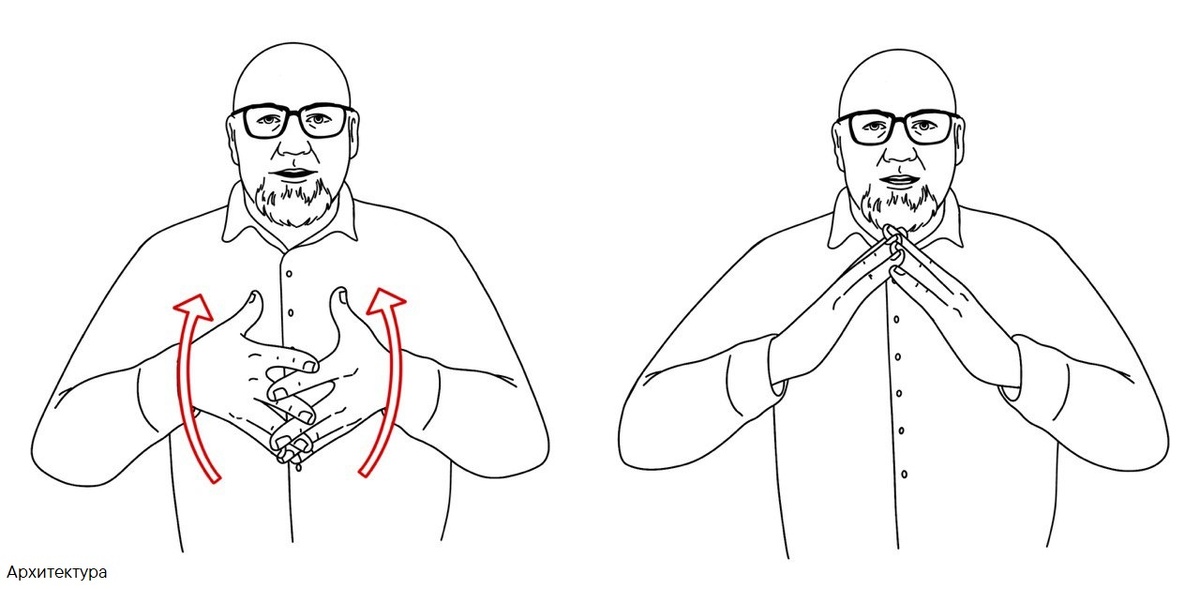 Архитектура