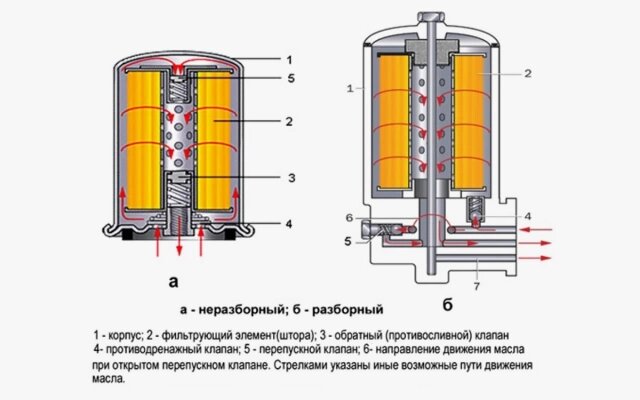 1
5
2
3
4
а

1
2
6
5
4
7
б

а - неразборный; б - разборный

1 - корпус; 2 - фильтрующий элемент(штора); 3 - обратный (противосливной) клапан
4- противодренажный клапан; 5 - перепускной клапан; 6- направление движения масла при открытом перепускном клапане. Стрелками указаны иные возможные пути движения масла.