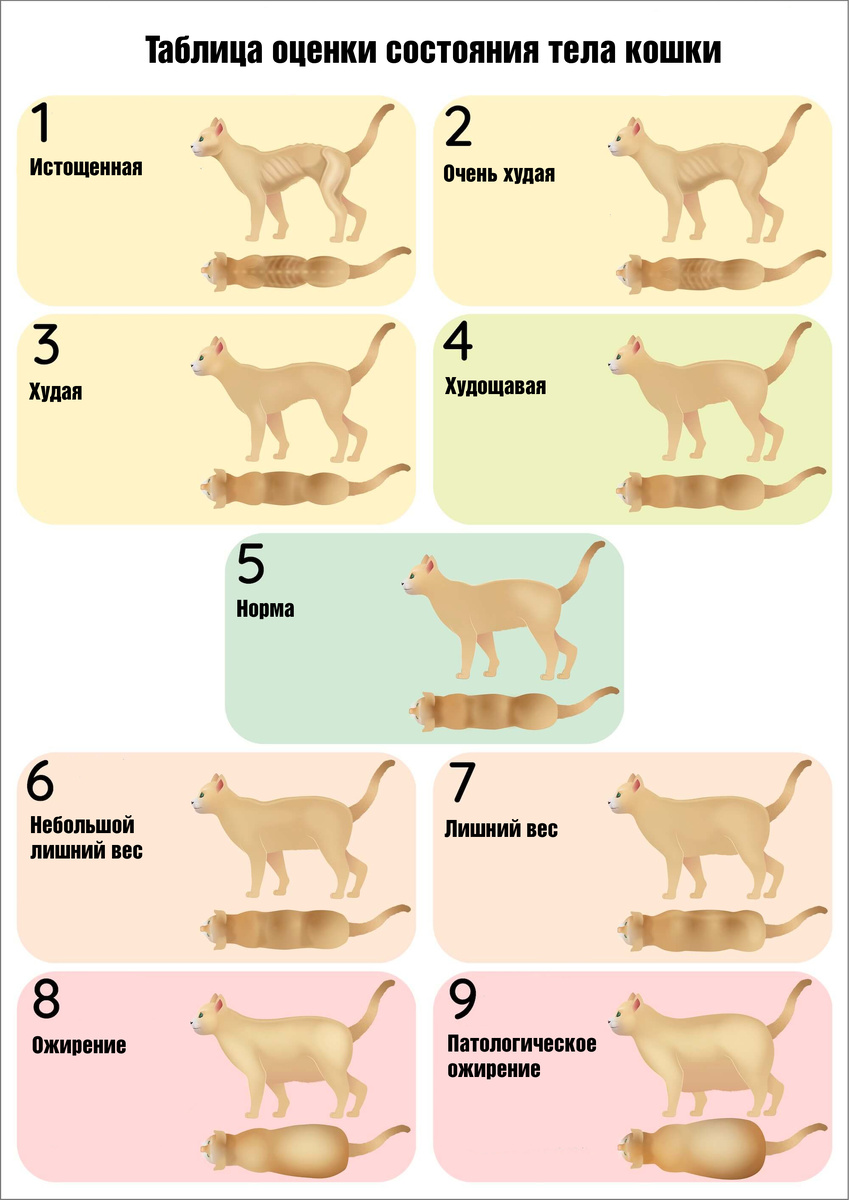 Таблица оценки состояния тела кошки

1
Истощенная

2
Очень худая

3
Худая

4
Худощавая

5
Норма

6
Небольшой лишний вес

7
Лишний вес

8
Ожирение

9
Патологическое ожирение