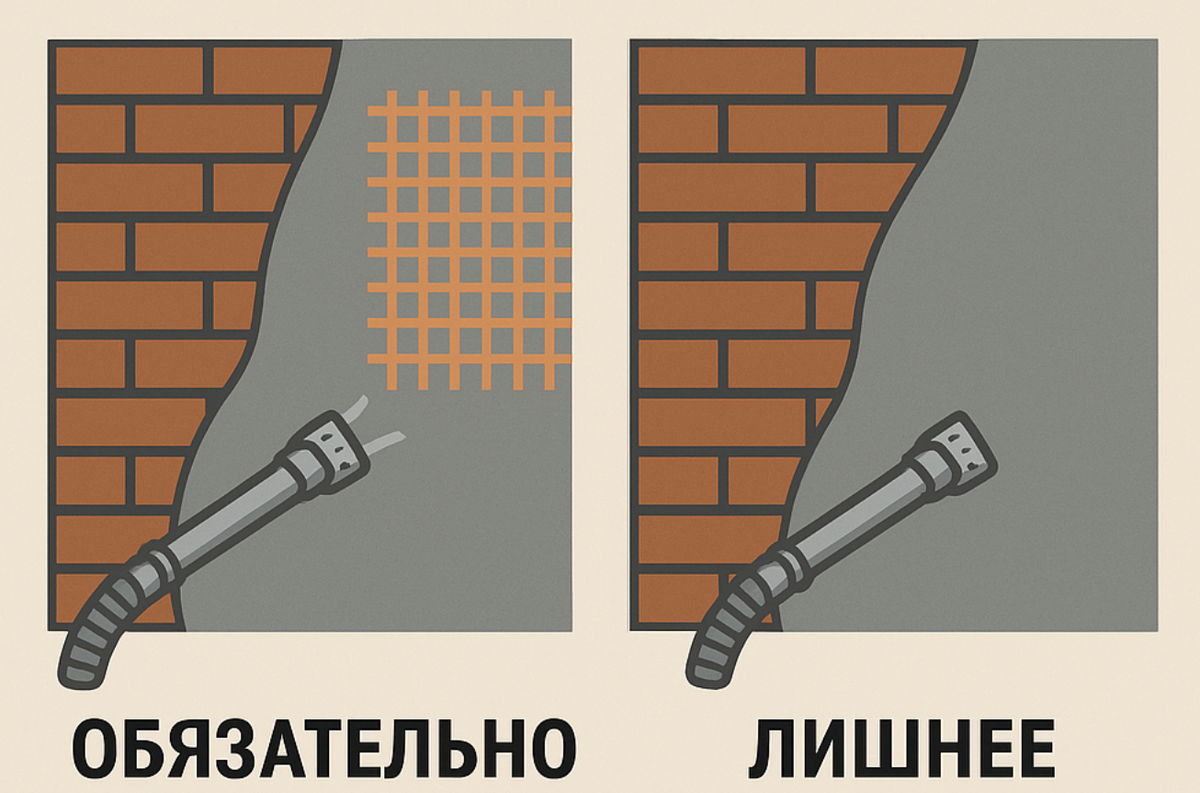 ОБЯЗАТЕЛЬНО

ЛИШНЕЕ