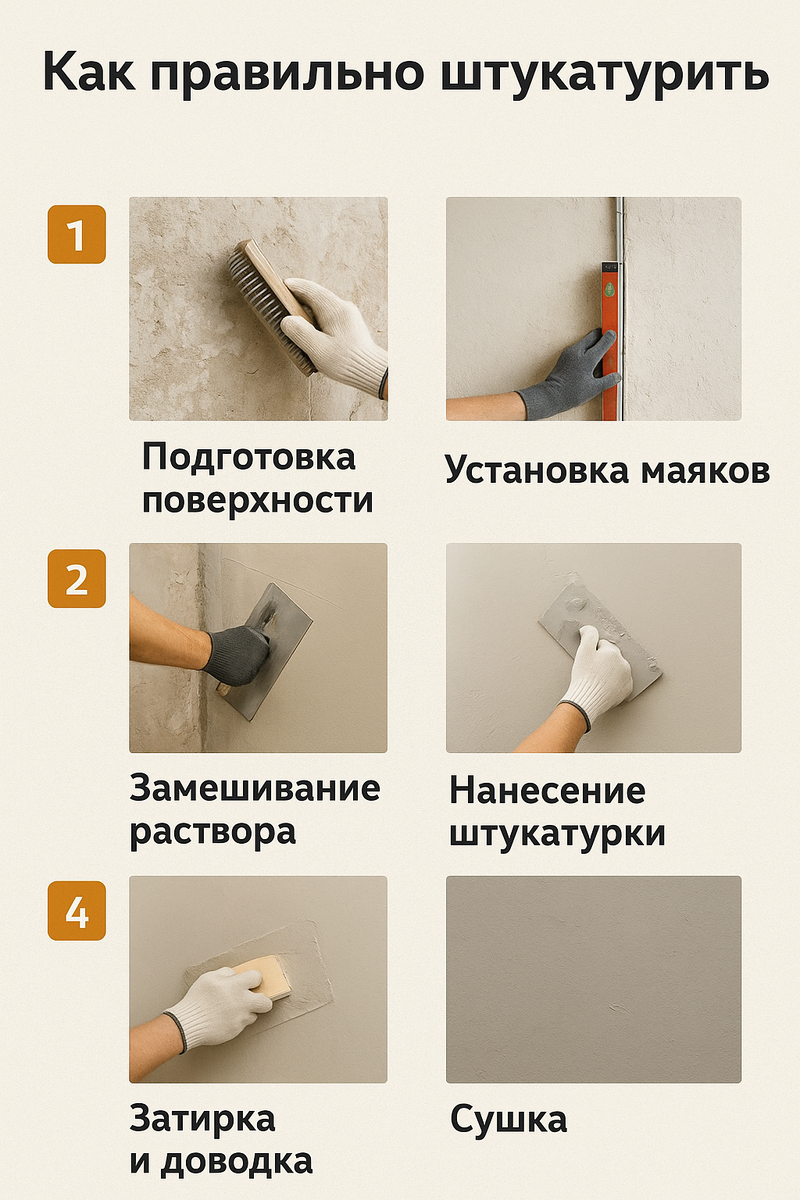 Как правильно штукатурить

1

Подготовка поверхности

Установка маяков

2

Замешивание раствора

Нанесение штукатурки

4

Затирка и доводка

Сушка