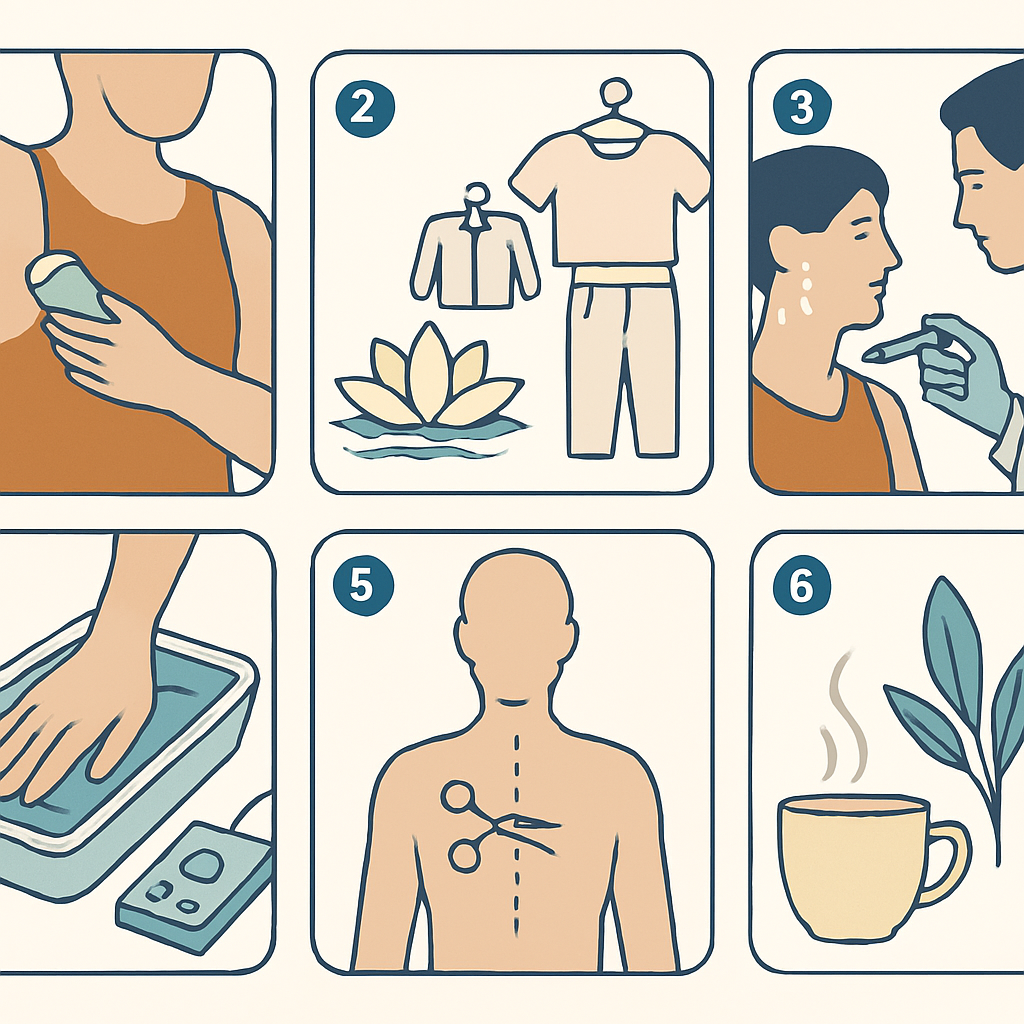 2

3

5

6