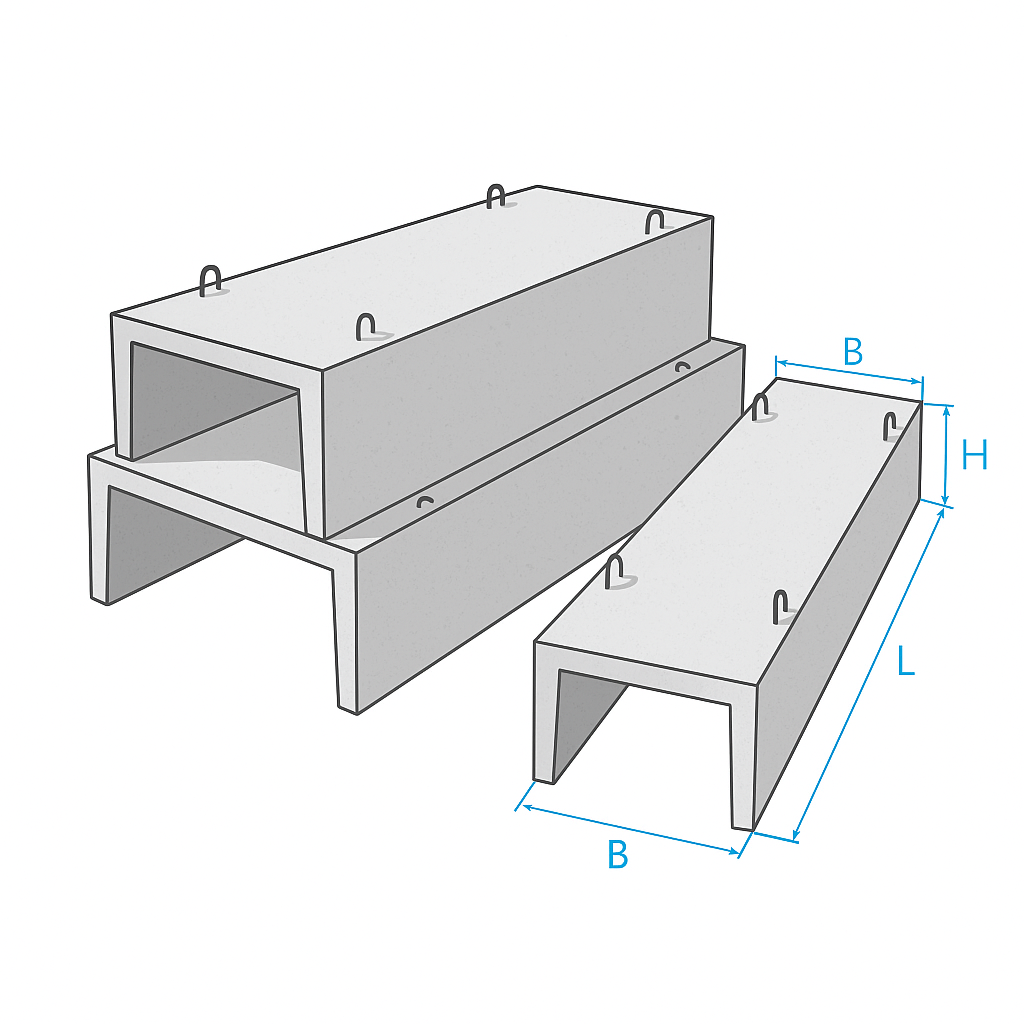 B
H
L
B