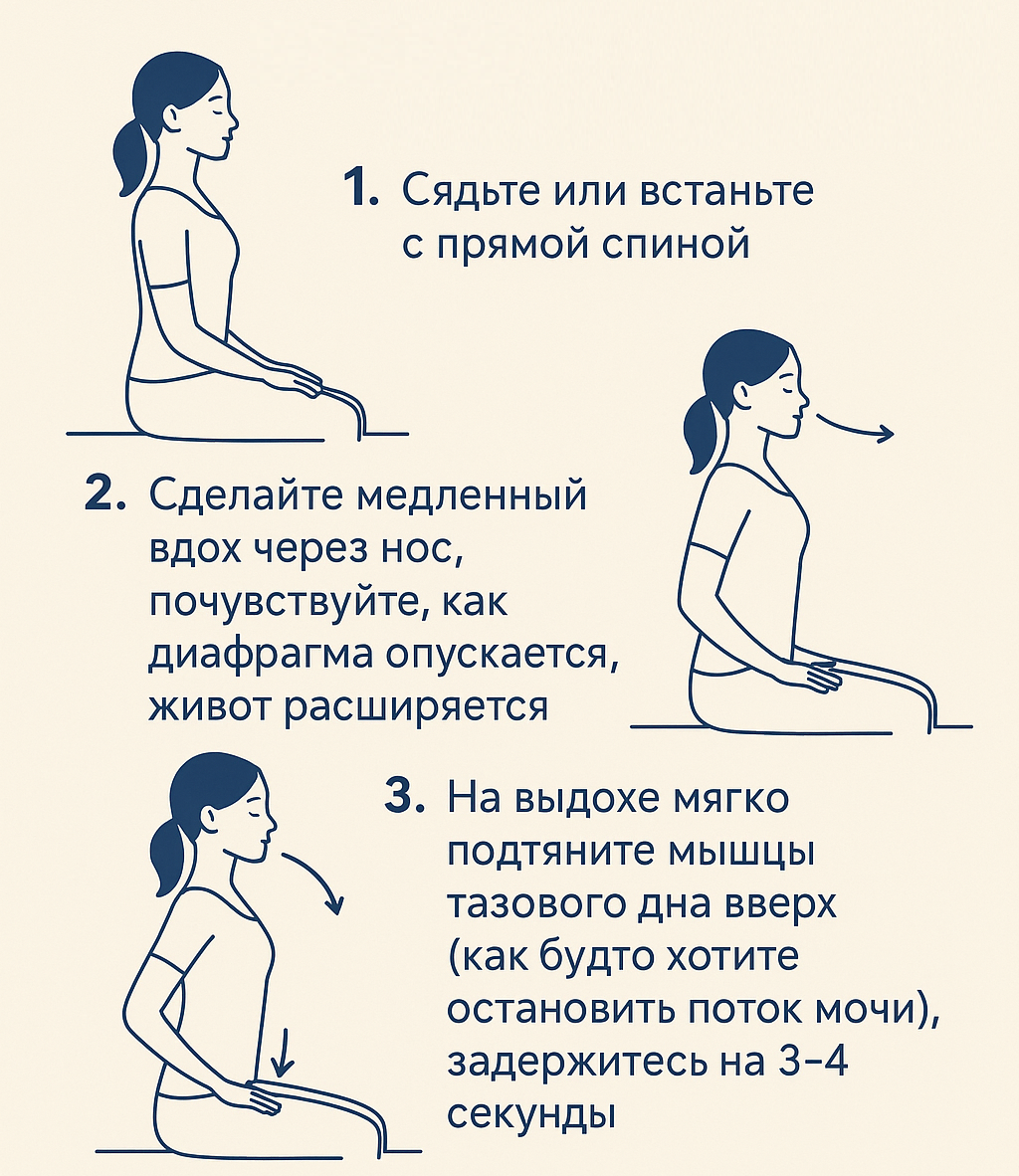 1. Сядьте или встаньте с прямой спиной

2. Сделайте медленный вдох через нос, почувствуйте, как диафрагма опускается, живот расширяется

3. На выдохе мягко подтяните мышцы тазового дна вверх (как будто хотите остановить поток мочи), задержитесь на 3–4 секунды