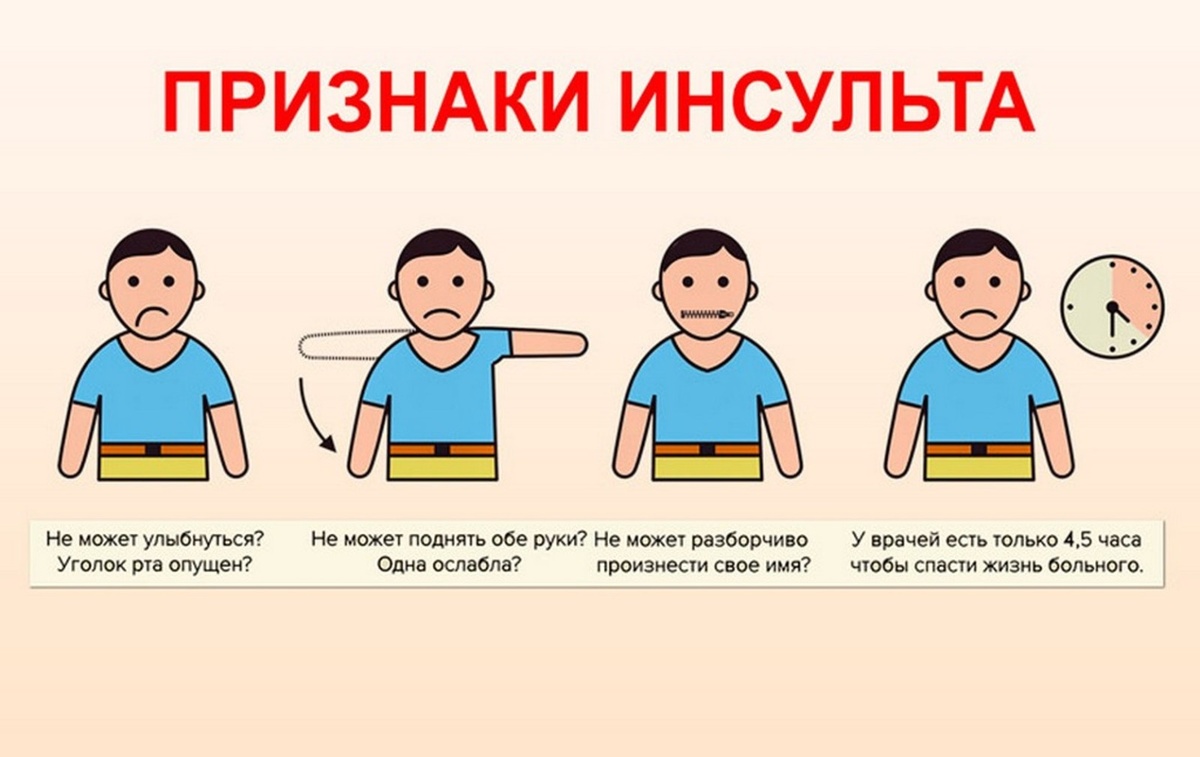 ПРИЗНАКИ ИНСУЛЬТА

Не может улыбнуться? Уголок рта опущен?

Не может поднять обе руки? Одна ослабла?

Не может разборчиво произнести свое имя?

У врачей есть только 4,5 часа чтобы спасти жизнь больного.