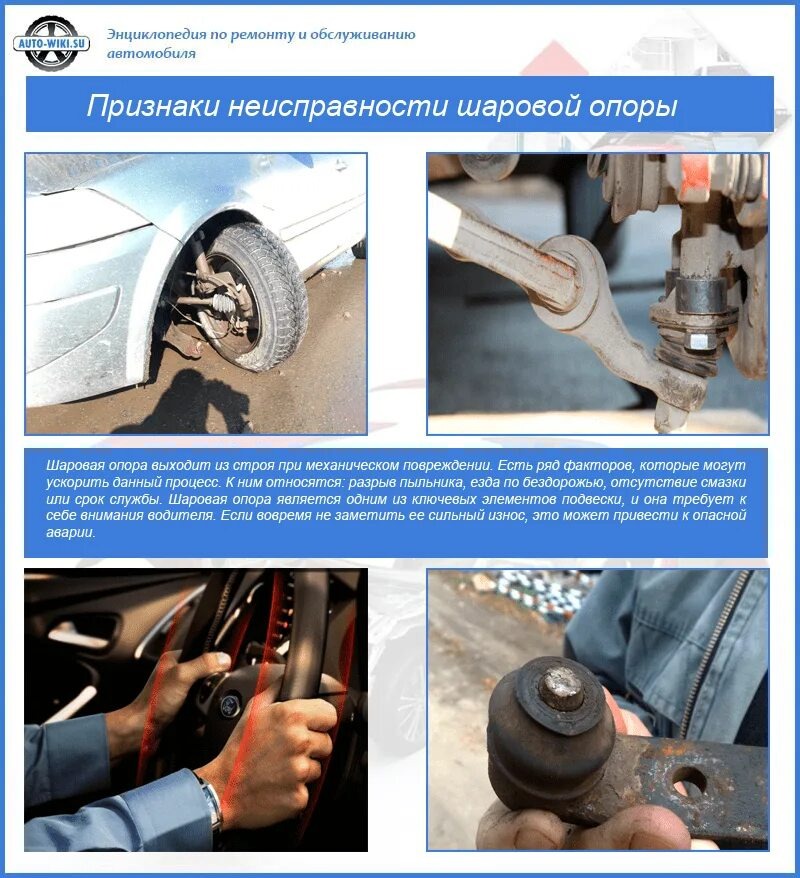 AUTO-WIKI.SU

Энциклопедия по ремонту и обслуживанию автомобиля

Признаки неисправности шаровой опоры

Шаровая опора выходит из строя при механическом повреждении. Есть ряд факторов, которые могут ускорить данный процесс. К ним относятся: разрыв пыльника, езда по бездорожью, отсутствие смазки или срок службы. Шаровая опора является одним из ключевых элементов подвески, и она требует к себе внимания водителя. Если вовремя не заметить ее сильный износ, это может привести к опасной аварии.