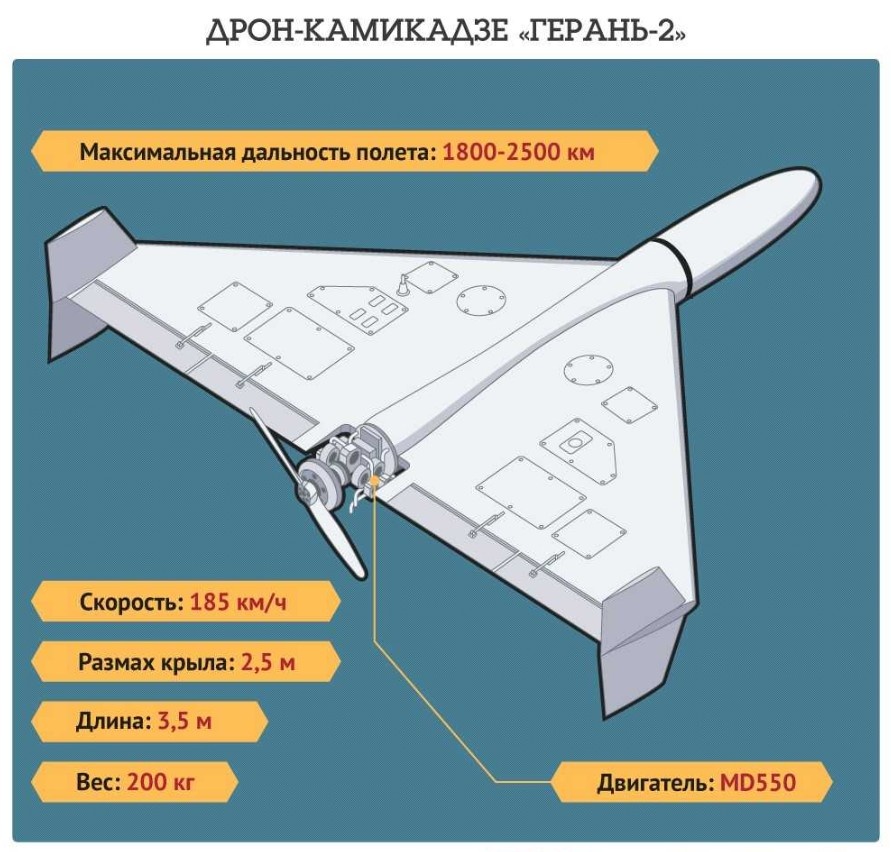 ДРОН-КАМИКАДЗЕ «ГЕРАНЬ-2»

Максимальная дальность полета: 1800-2500 км

Скорость: 185 км/ч

Размах крыла: 2,5 м

Длина: 3,5 м

Вес: 200 кг

Двигатель: MD550