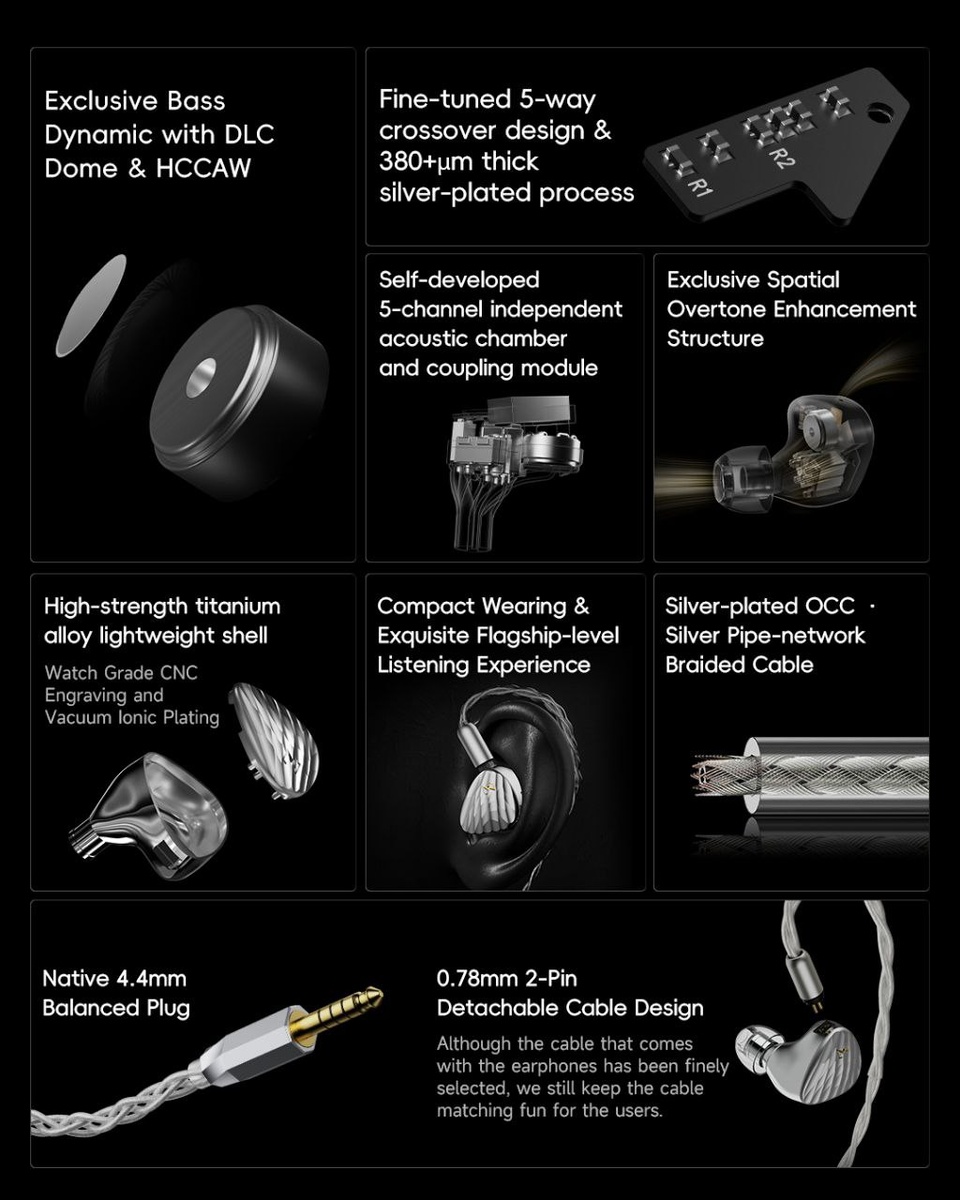 Exclusive Bass Dynamic with DLC Dome & HCCAW

Fine-tuned 5-way crossover design & 380+μm thick silver-plated process

R1

R2

Self-developed 5-channel independent acoustic chamber and coupling module

Exclusive Spatial Overtone Enhancement Structure

High-strength titanium alloy lightweight shell

Watch Grade CNC Engraving and Vacuum Ionic Plating

Compact Wearing & Exquisite Flagship-level Listening Experience

Silver-plated OCC · Silver Pipe-network Braided Cable

Native 4.4mm Balanced Plug

0.78mm 2-Pin Detachable Cable Design

Although the cable that comes with the earphones has been finely selected, we still keep the cable matching fun for the users.