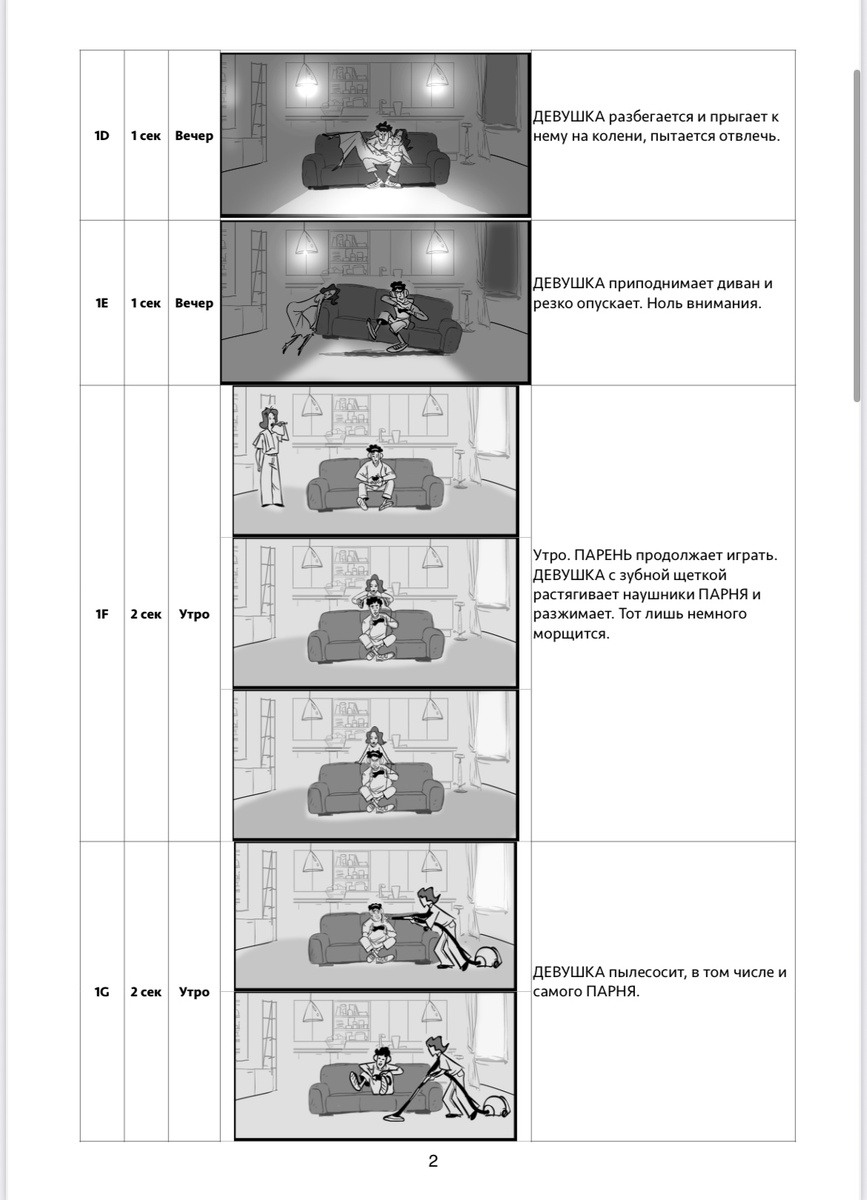 | 1D | 1 сек | Вечер | | ДЕВУШКА разбегается и прыгает к нему на колени, пытается отвлечь. |
|---|---|---|---|---|
| 1E | 1 сек | Вечер | | ДЕВУШКА приподнимает диван и резко опускает. Ноль внимания. |
| 1F | 2 сек | Утро | | Утро. ПАРЕНЬ продолжает играть. ДЕВУШКА с зубной щеткой растягивает наушники ПАРНЯ и разжимает. Тот лишь немного морщится. |
| 1G | 2 сек | Утро | | ДЕВУШКА пылесосит, в том числе и самого ПАРНЯ. |

2