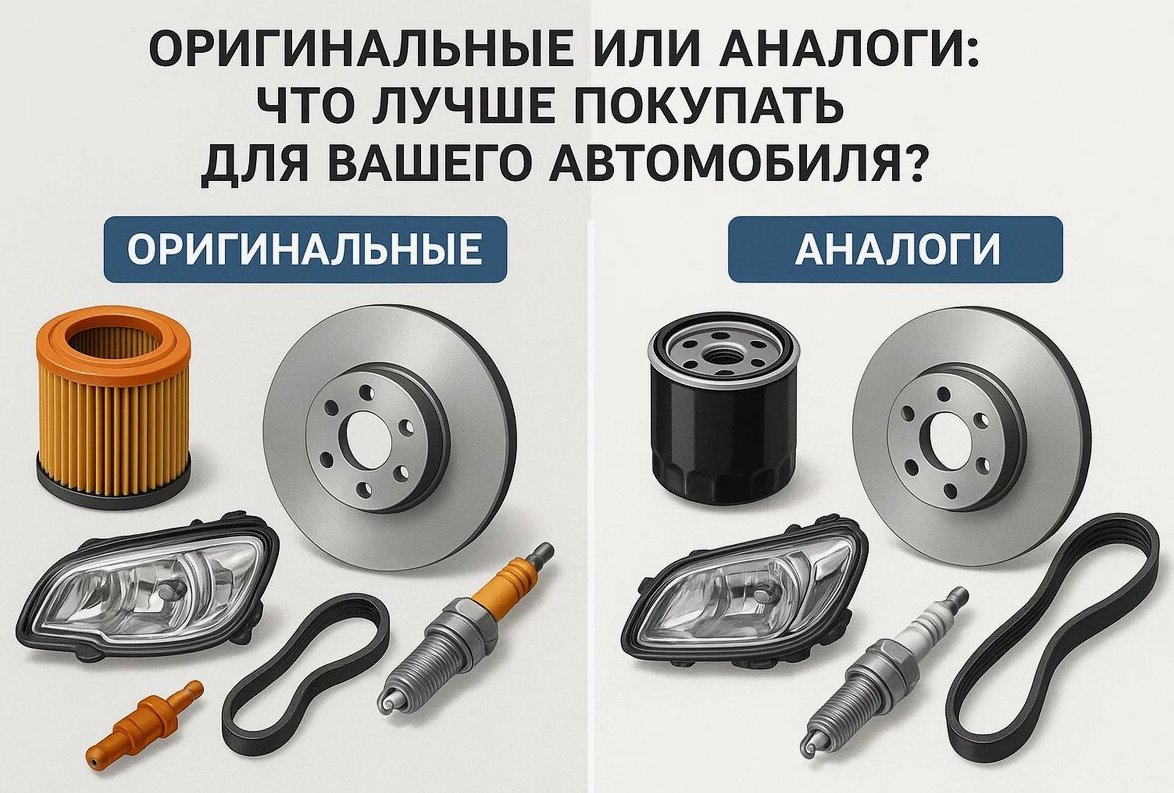 ОРИГИНАЛЬНЫЕ ИЛИ АНАЛОГИ: ЧТО ЛУЧШЕ ПОКУПАТЬ ДЛЯ ВАШЕГО АВТОМОБИЛЯ?

ОРИГИНАЛЬНЫЕ

АНАЛОГИ