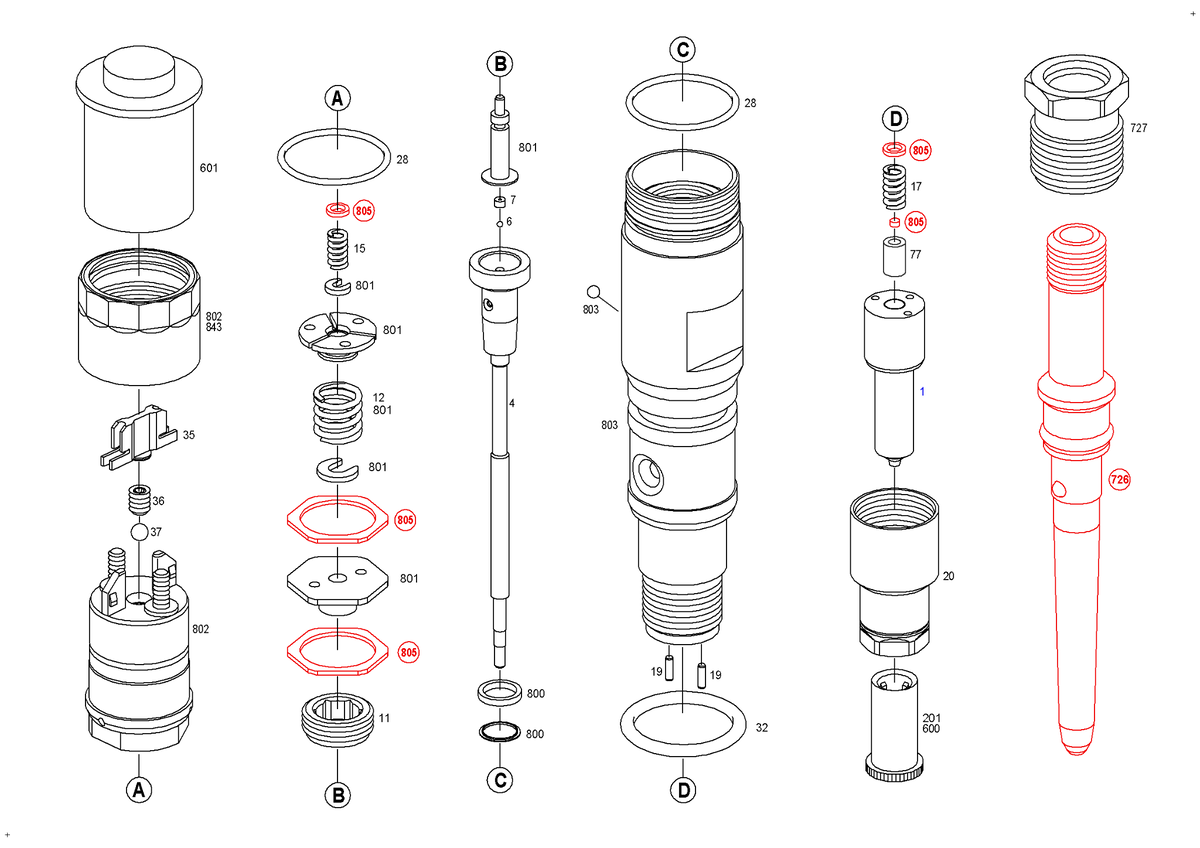 601
802
843
35
36
37
802
A

A
28
805
15
801
801
12
801
801
805
801
805
11
B

B
801
7
6
4
800
800
C

C
28
803
803
19
19
32
D

D
805
17
805
77
1
20
201
600

727
726