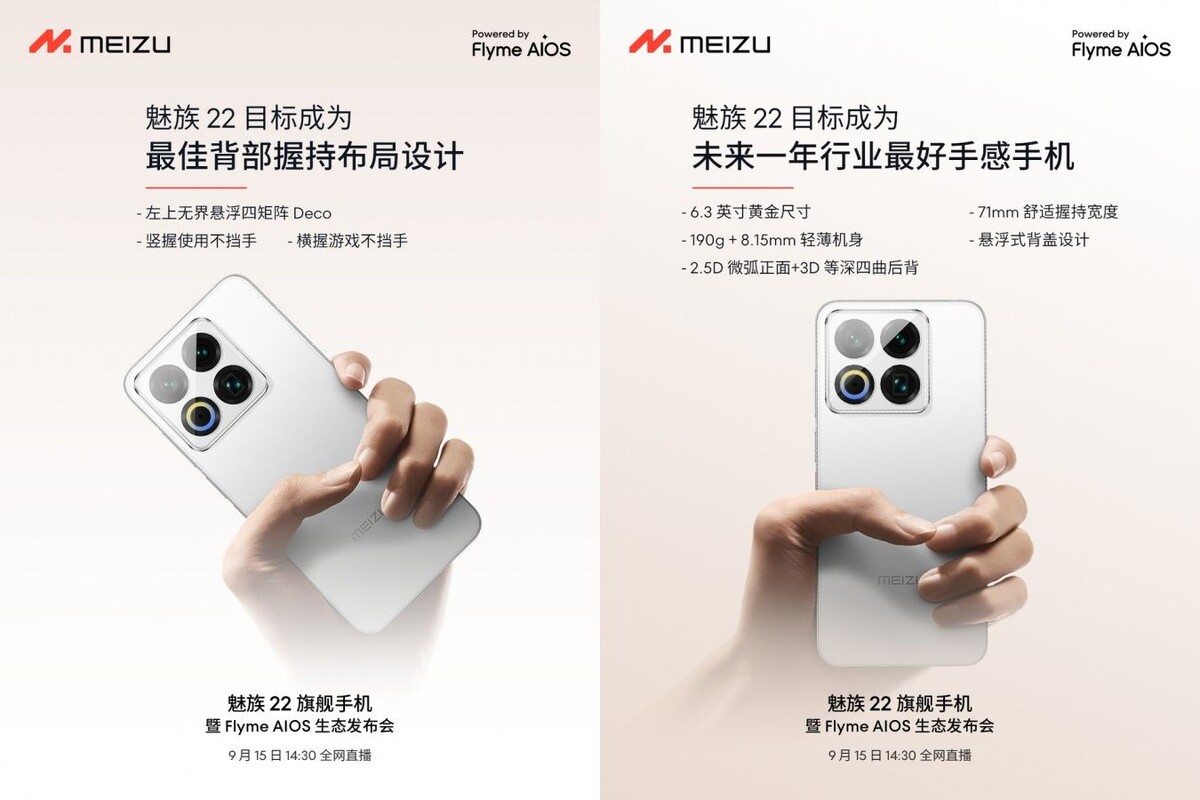 MEIZU

Powered by Flyme AIOS

魅族 22 目标成为
最佳背部握持布局设计

- 左上无界悬浮四矩阵 Deco
- 竖握使用不挡手　- 横握游戏不挡手

MEIZU

魅族 22 旗舰手机
暨 Flyme AIOS 生态发布会
9 月 15 日 14:30 全网直播

MEIZU

Powered by Flyme AIOS

魅族 22 目标成为
未来一年行业最好手感手机

- 6.3 英寸黄金尺寸
- 190g + 8.15mm 轻薄机身
- 2.5D 微弧正面+3D 等深四曲后背
- 71mm 舒适握持宽度
- 悬浮式背盖设计

MEIZU

魅族 22 旗舰手机
暨 Flyme AIOS 生态发布会
9 月 15 日 14:30 全网直播