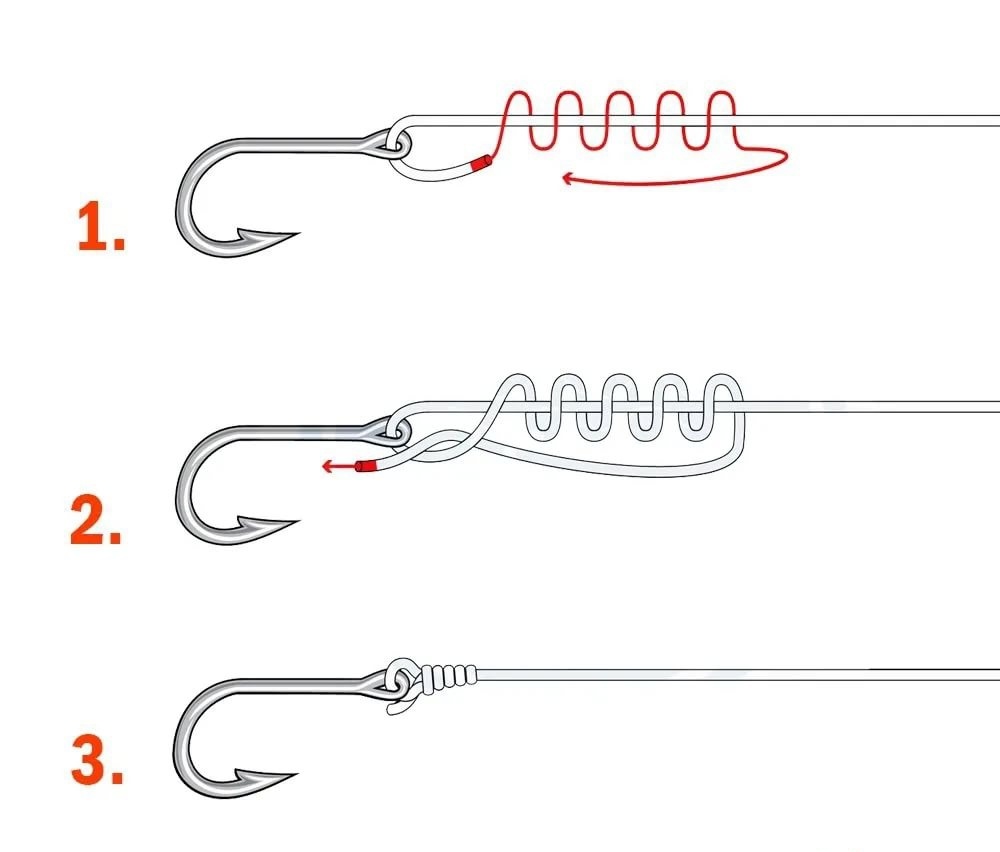 1.

2.

3.