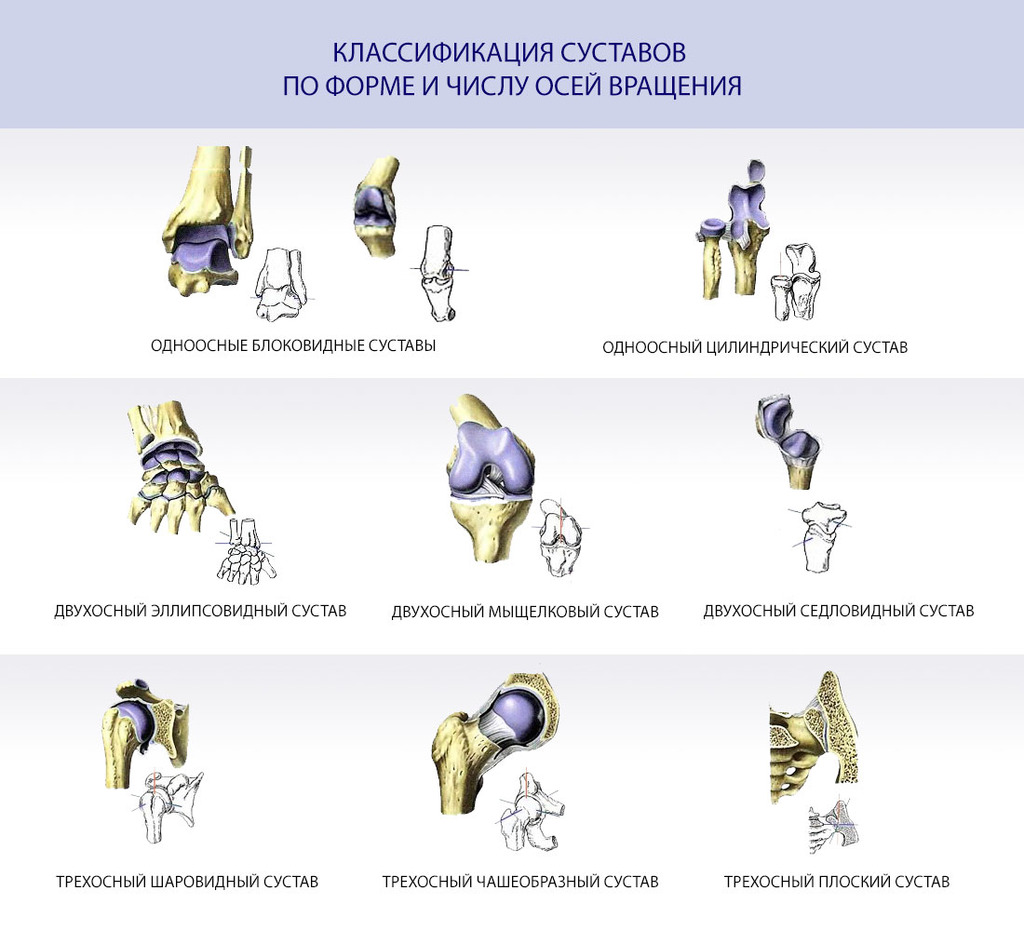 КЛАССИФИКАЦИЯ СУСТАВОВ
ПО ФОРМЕ И ЧИСЛУ ОСЕЙ ВРАЩЕНИЯ

ОДНООСНЫЕ БЛОКОВИДНЫЕ СУСТАВЫ

ОДНООСНЫЙ ЦИЛИНДРИЧЕСКИЙ СУСТАВ

ДВУХОСНЫЙ ЭЛЛИПСОВИДНЫЙ СУСТАВ

ДВУХОСНЫЙ МЫЩЕЛКОВЫЙ СУСТАВ

ДВУХОСНЫЙ СЕДЛОВИДНЫЙ СУСТАВ

ТРЕХОСНЫЙ ШАРОВИДНЫЙ СУСТАВ

ТРЕХОСНЫЙ ЧАШЕОБРАЗНЫЙ СУСТАВ

ТРЕХОСНЫЙ ПЛОСКИЙ СУСТАВ