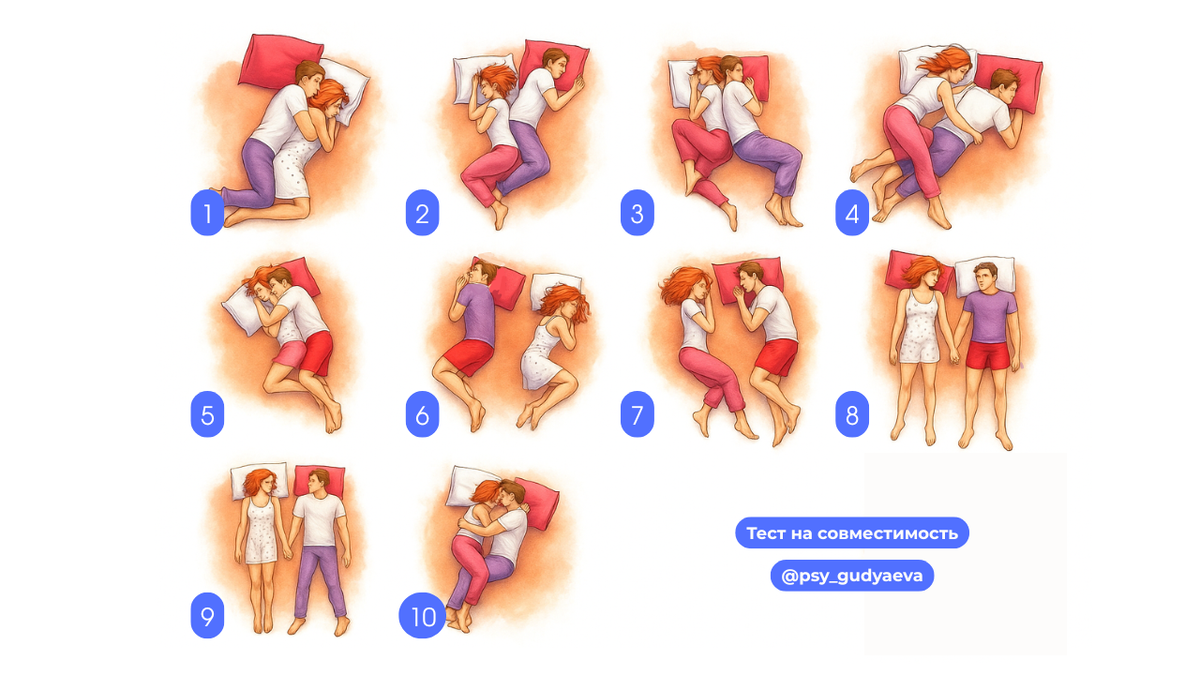 1
2
3
4
5
6
7
8
9
10

Тест на совместимость

@psy_gudyaeva