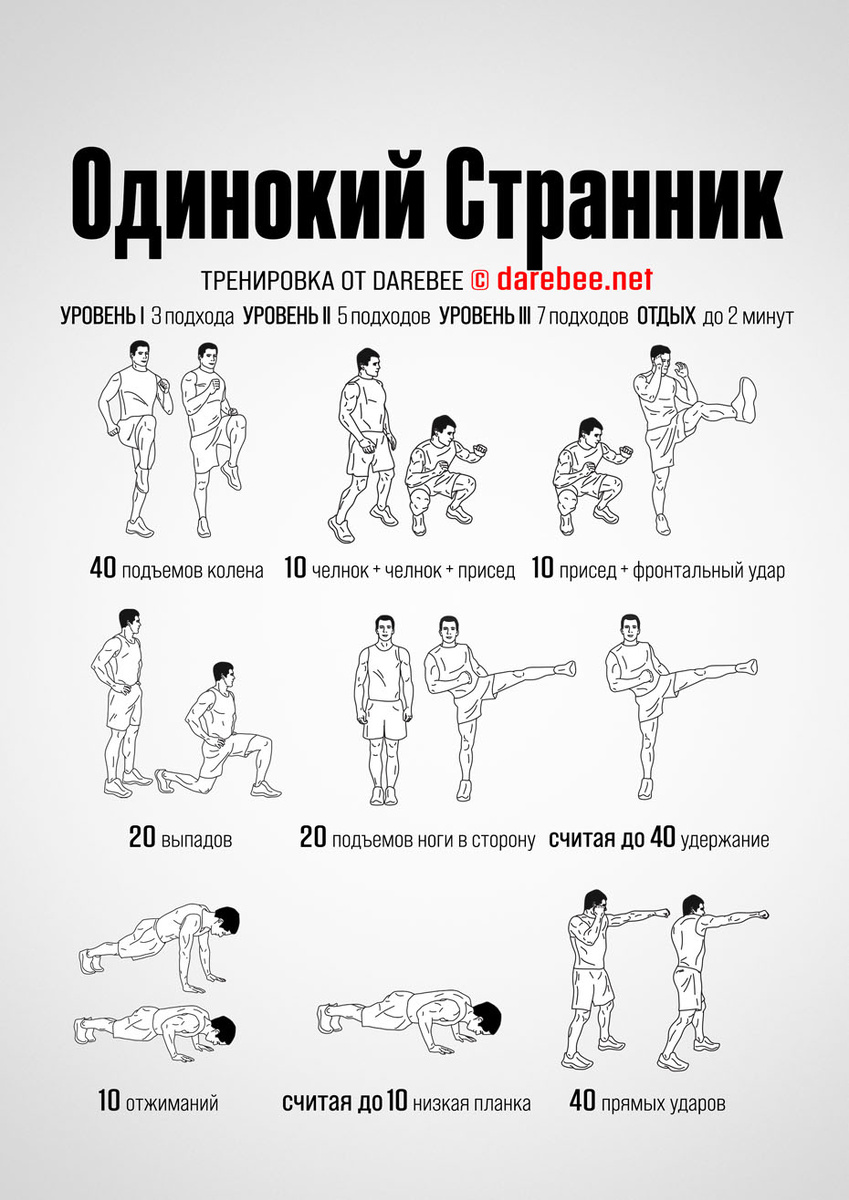 Одинокий Странник

ТРЕНИРОВКА ОТ DAREBEE © darebee.net

УРОВЕНЬ I 3 подхода УРОВЕНЬ II 5 подходов УРОВЕНЬ III 7 подходов ОТДЫХ до 2 минут

40 подъемов колена

10 челнок + челнок + присед

10 присед + фронтальный удар

20 выпадов

20 подъемов ноги в сторону

считая до 40 удержание

10 отжиманий

считая до 10 низкая планка

40 прямых ударов