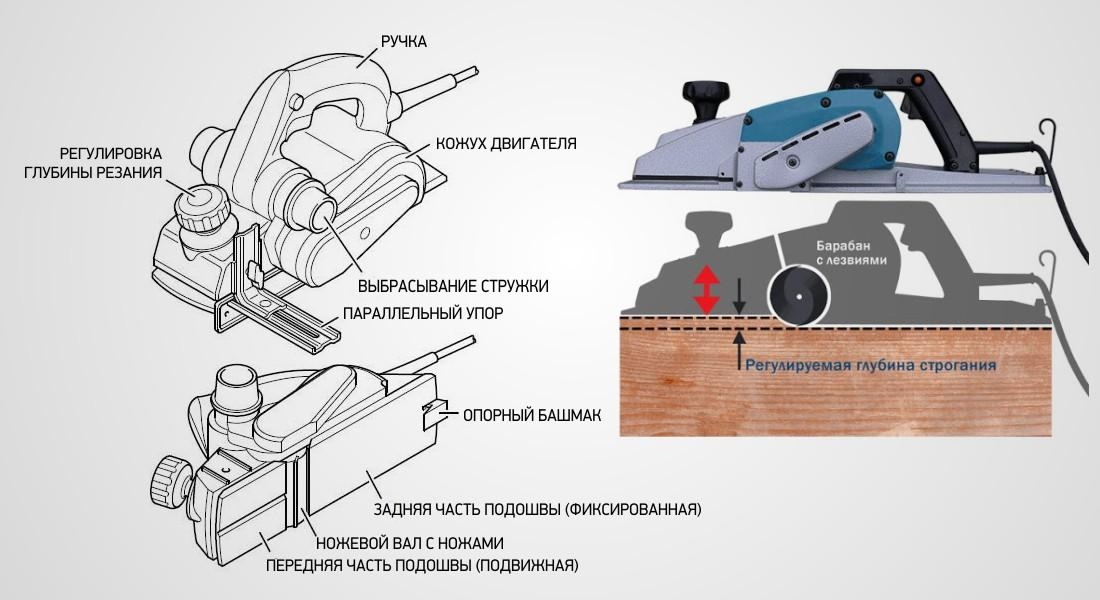 РУЧКА

РЕГУЛИРОВКА ГЛУБИНЫ РЕЗАНИЯ

КОЖУХ ДВИГАТЕЛЯ

ВЫБРАСЫВАНИЕ СТРУЖКИ

ПАРАЛЛЕЛЬНЫЙ УПОР

ОПОРНЫЙ БАШМАК

ЗАДНЯЯ ЧАСТЬ ПОДОШВЫ (ФИКСИРОВАННАЯ)

НОЖЕВОЙ ВАЛ С НОЖАМИ

ПЕРЕДНЯЯ ЧАСТЬ ПОДОШВЫ (ПОДВИЖНАЯ)

Барабан с лезвиями

Регулируемая глубина строгания