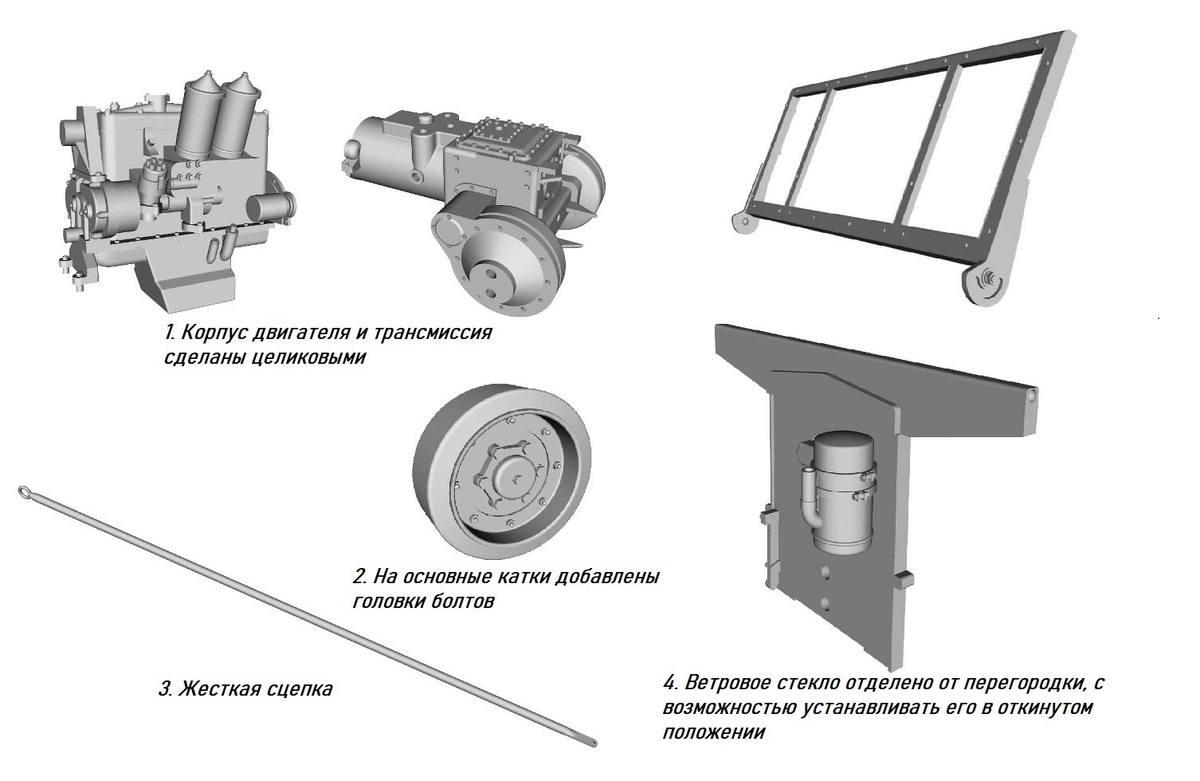 1. Корпус двигателя и трансмиссия сделаны целиковыми

2. На основные катки добавлены головки болтов

3. Жесткая сцепка

4. Ветровое стекло отделено от перегородки, с возможностью устанавливать его в откинутом положении